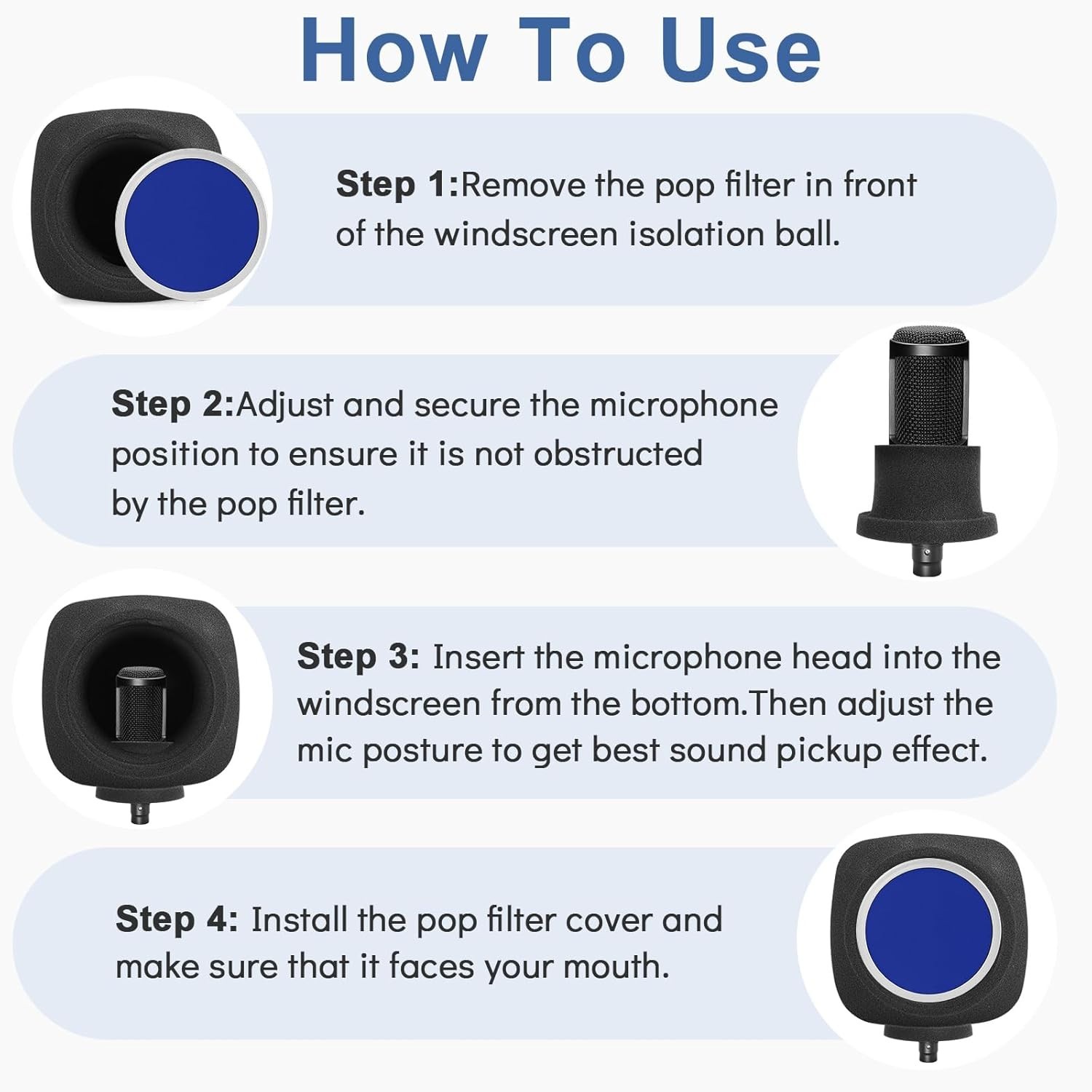 How To Use

Step 1:Remove the pop filter in front of the windscreen isolation ball.

Step 2:Adjust and secure the microphone position to ensure it is not obstructed by the pop filter.

Step 3: Insert the microphone head into the windscreen from the bottom.Then adjust the mic posture to get best sound pickup effect.

Step 4: Install the pop filter cover and make sure that it faces your mouth.