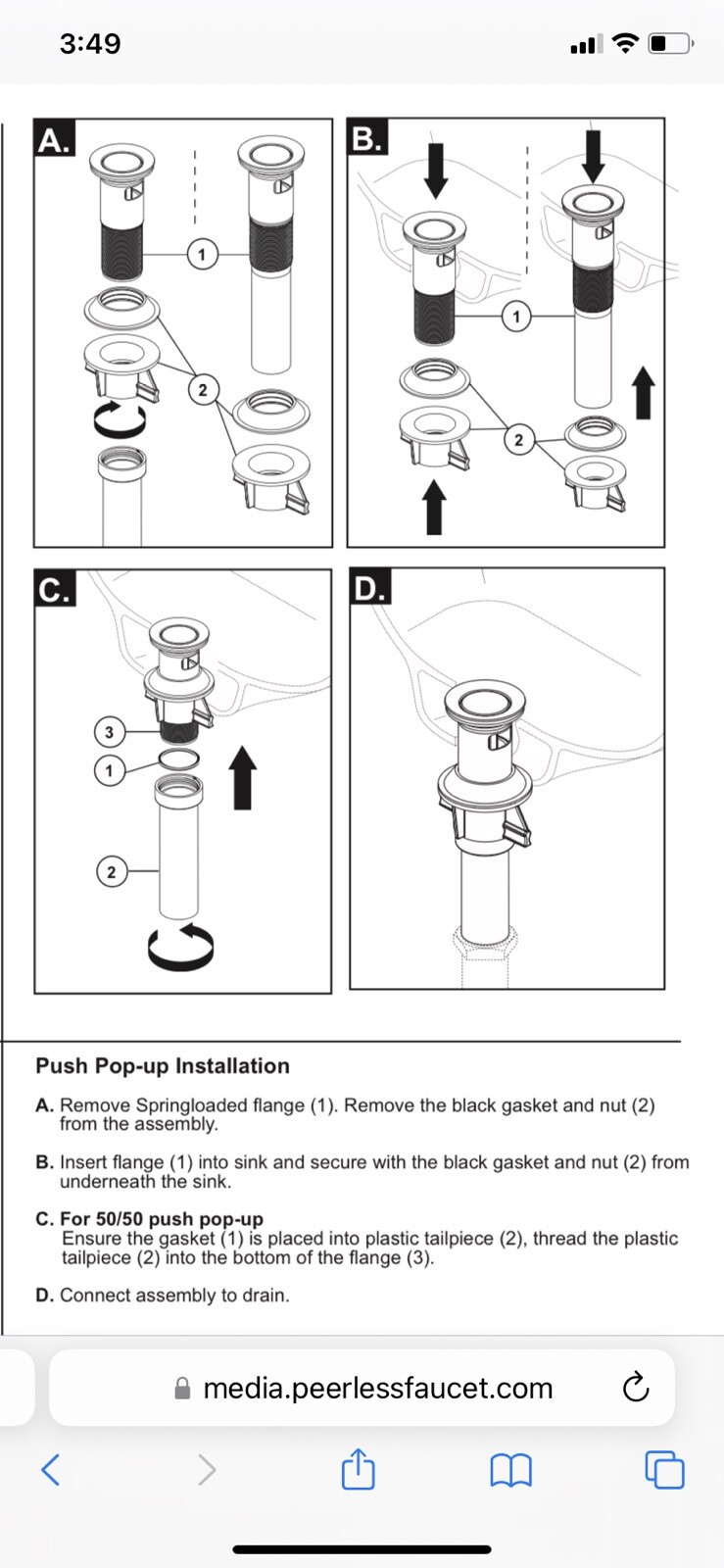 3:49

A.
1
2

B.
1
2

C.
3
1
2

D.

Push Pop-up Installation

A. Remove Springloaded flange (1). Remove the black gasket and nut (2) from the assembly.

B. Insert flange (1) into sink and secure with the black gasket and nut (2) from underneath the sink.

C. For 50/50 push pop-up
Ensure the gasket (1) is placed into plastic tailpiece (2), thread the plastic tailpiece (2) into the bottom of the flange (3).

D. Connect assembly to drain.

media.peerlessfaucet.com