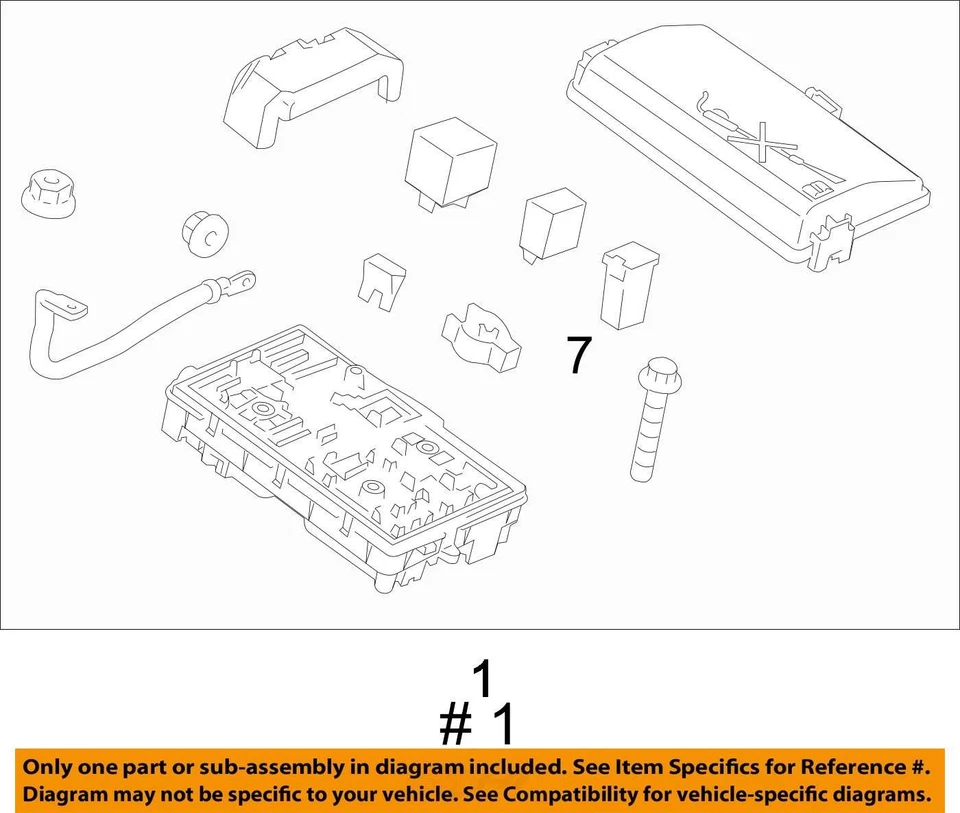 7

1

# 1

Only one part or sub-assembly in diagram included. See Item Specifics for Reference #.
Diagram may not be specific to your vehicle. See Compatibility for vehicle-specific diagrams.