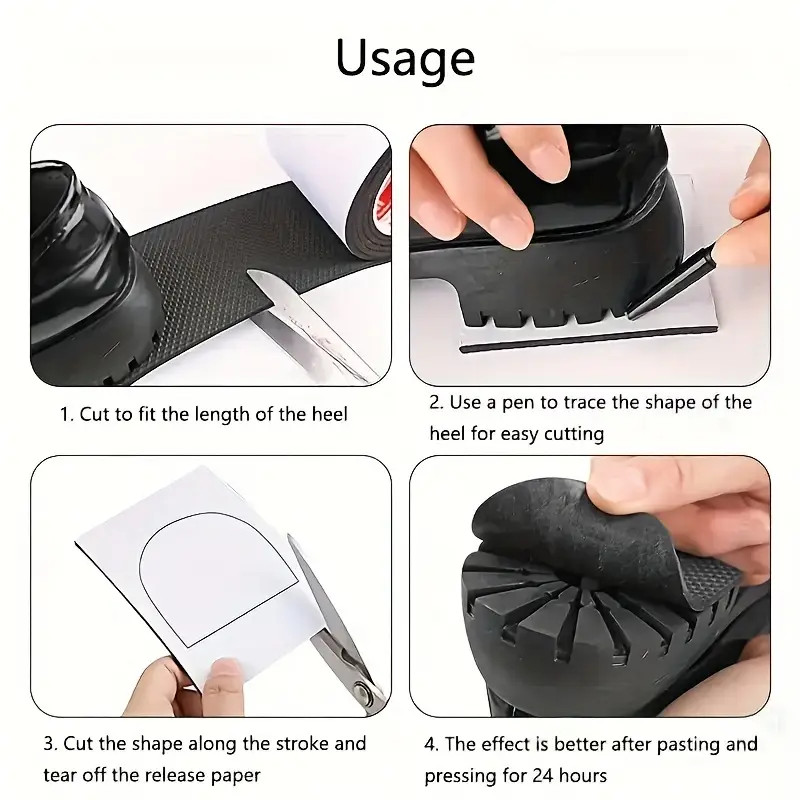 Usage

1. Cut to fit the length of the heel

2. Use a pen to trace the shape of the heel for easy cutting

3. Cut the shape along the stroke and tear off the release paper

4. The effect is better after pasting and pressing for 24 hours