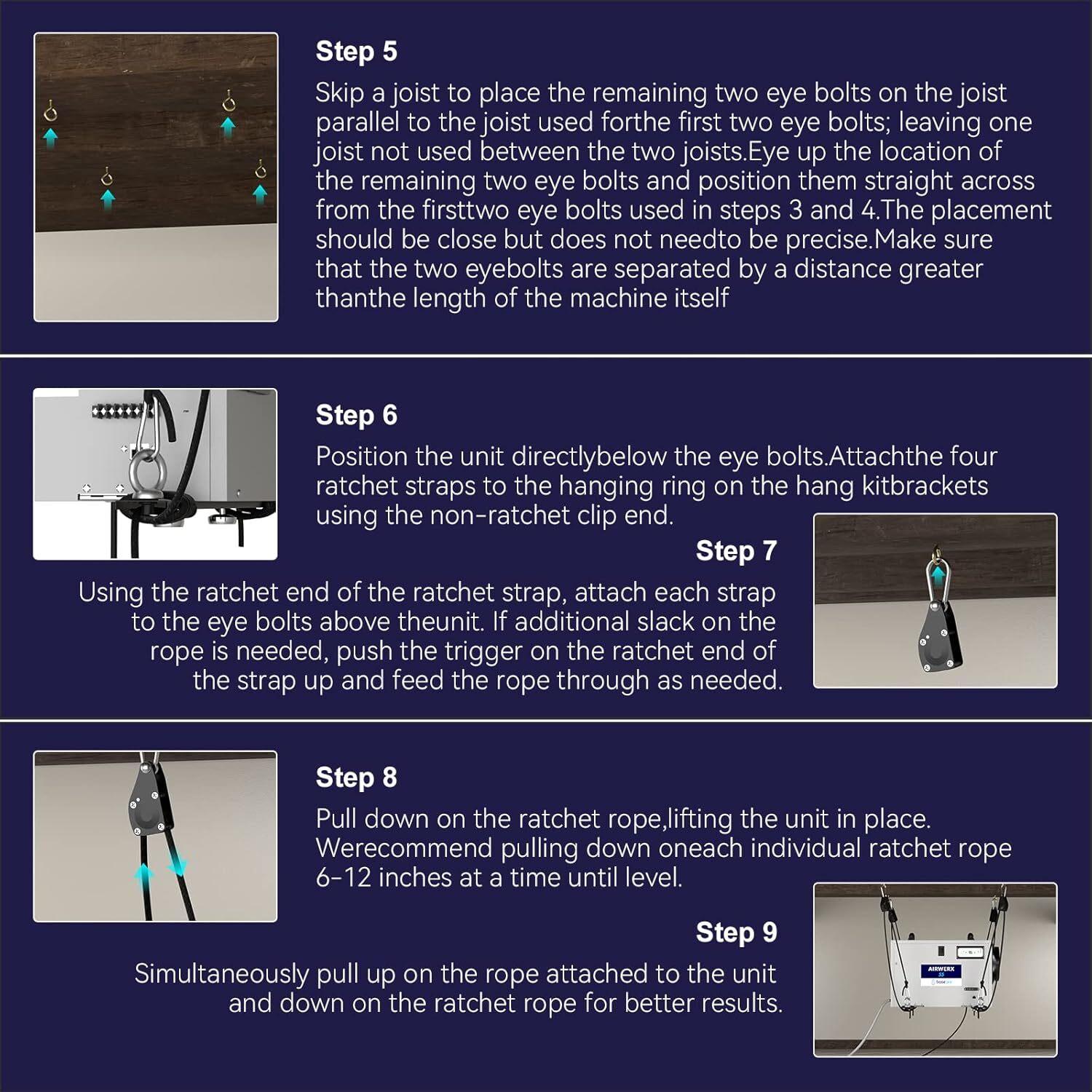 Step 5

Skip a joist to place the remaining two eye bolts on the joist parallel to the joist used forthe first two eye bolts; leaving one joist not used between the two joists.Eye up the location of the remaining two eye bolts and position them straight across from the firsttwo eye bolts used in steps 3 and 4.The placement should be close but does not needto be precise.Make sure that the two eyebolts are separated by a distance greater thanthe length of the machine itself

Step 6

Position the unit directlybelow the eye bolts.Attachthe four ratchet straps to the hanging ring on the hang kitbrackets using the non-ratchet clip end.

Step 7

Using the ratchet end of the ratchet strap, attach each strap to the eye bolts above theunit. If additional slack on the rope is needed, push the trigger on the ratchet end of the strap up and feed the rope through as needed.

Step 8

Pull down on the ratchet rope,lifting the unit in place. Werecommend pulling down oneach individual ratchet rope 6-12 inches at a time until level.

Step 9

Simultaneously pull up on the rope attached to the unit and down on the ratchet rope for better results.

AIRWERX 55