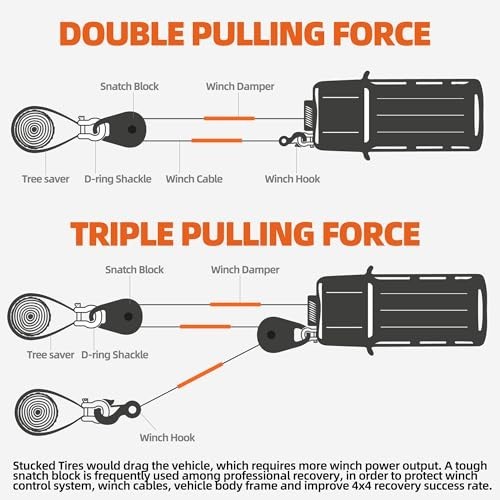 DOUBLE PULLING FORCE

Snatch Block
Winch Damper
Tree saver
D-ring Shackle
Winch Cable
Winch Hook

TRIPLE PULLING FORCE

Snatch Block
Winch Damper
Tree saver
D-ring Shackle
Winch Hook

Stucked Tires would drag the vehicle, which requires more winch power output. A tough snatch block is frequently used among professional recovery, in order to protect winch control system, winch cables, vehicle body frame and improve 4x4 recovery success rate.