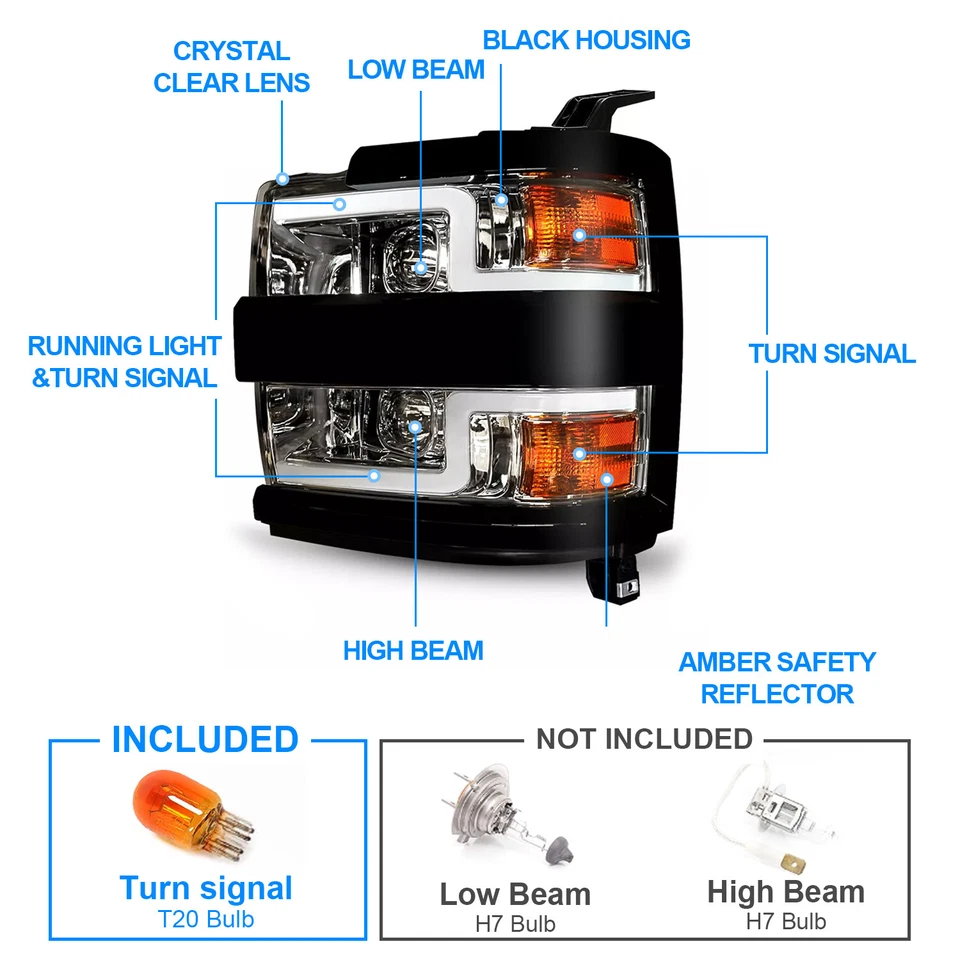 CRYSTAL CLEAR LENS

LOW BEAM

BLACK HOUSING

RUNNING LIGHT &TURN SIGNAL

TURN SIGNAL

HIGH BEAM

AMBER SAFETY REFLECTOR

INCLUDED

Turn signal
T20 Bulb

NOT INCLUDED

Low Beam
H7 Bulb

High Beam
H7 Bulb