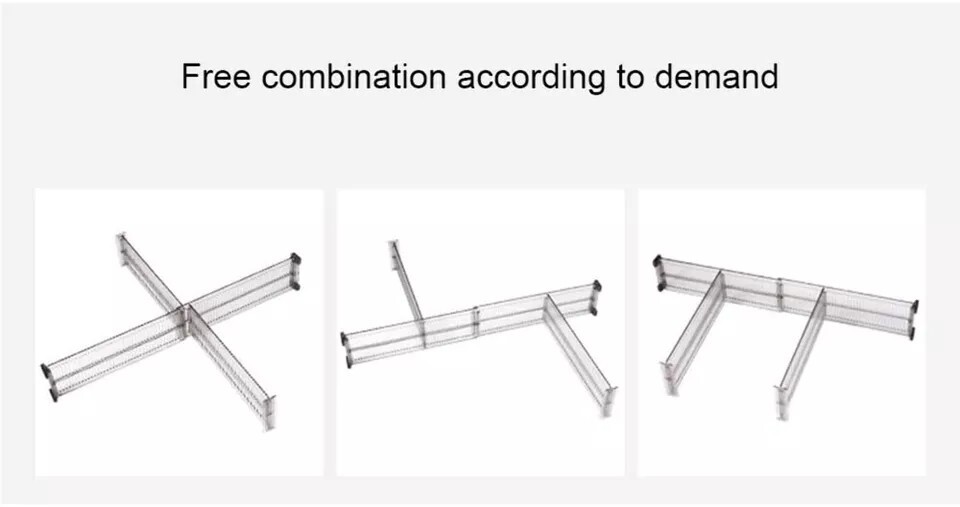 Free combination according to demand