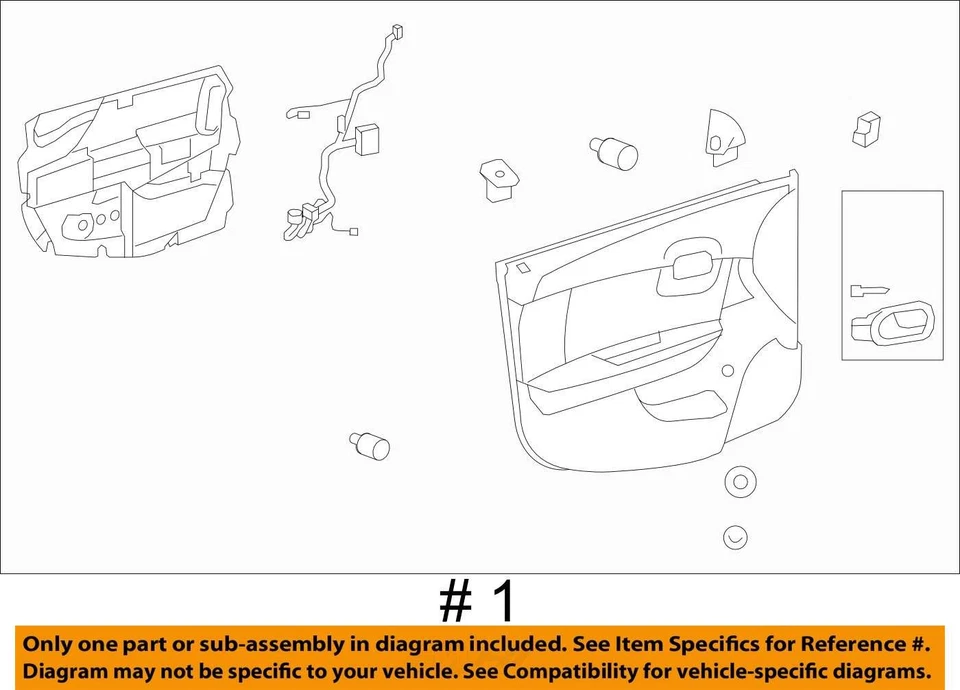 # 1

Only one part or sub-assembly in diagram included. See Item Specifics for Reference #. Diagram may not be specific to your vehicle. See Compatibility for vehicle-specific diagrams.