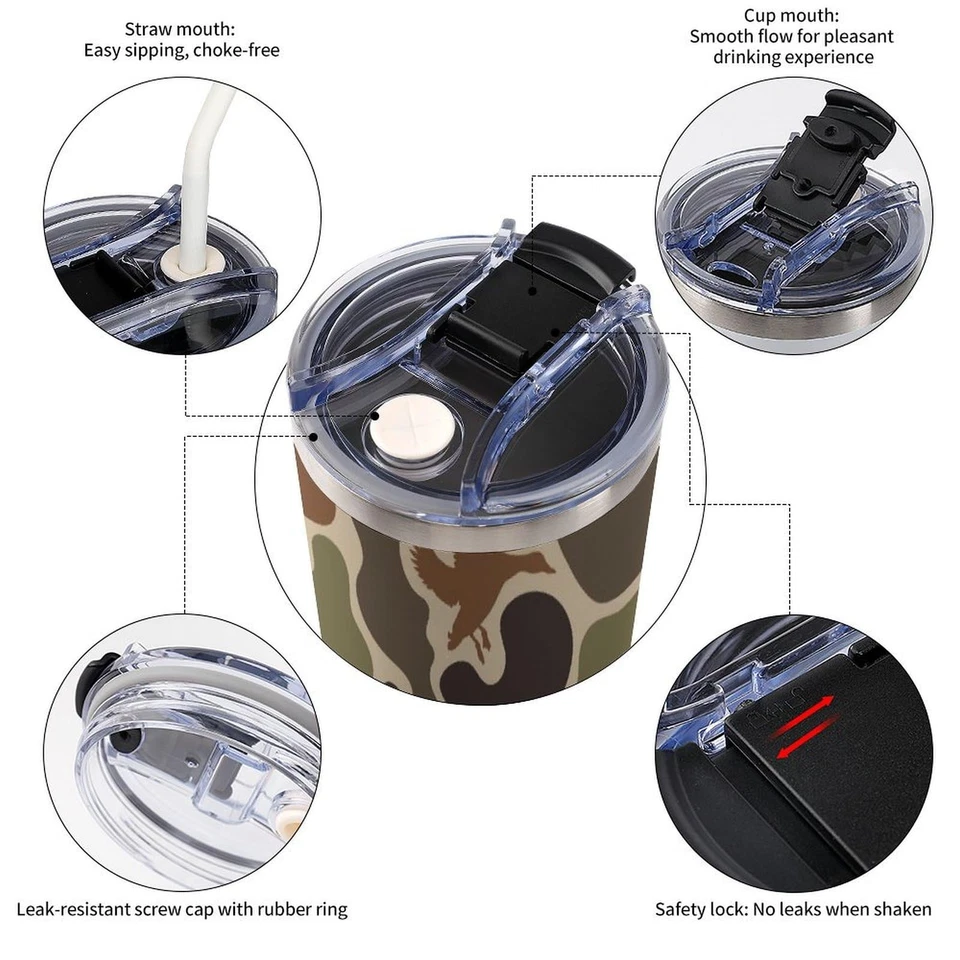 Straw mouth:
Easy sipping, choke-free

Cup mouth:
Smooth flow for pleasant drinking experience

Leak-resistant screw cap with rubber ring

Safety lock: No leaks when shaken