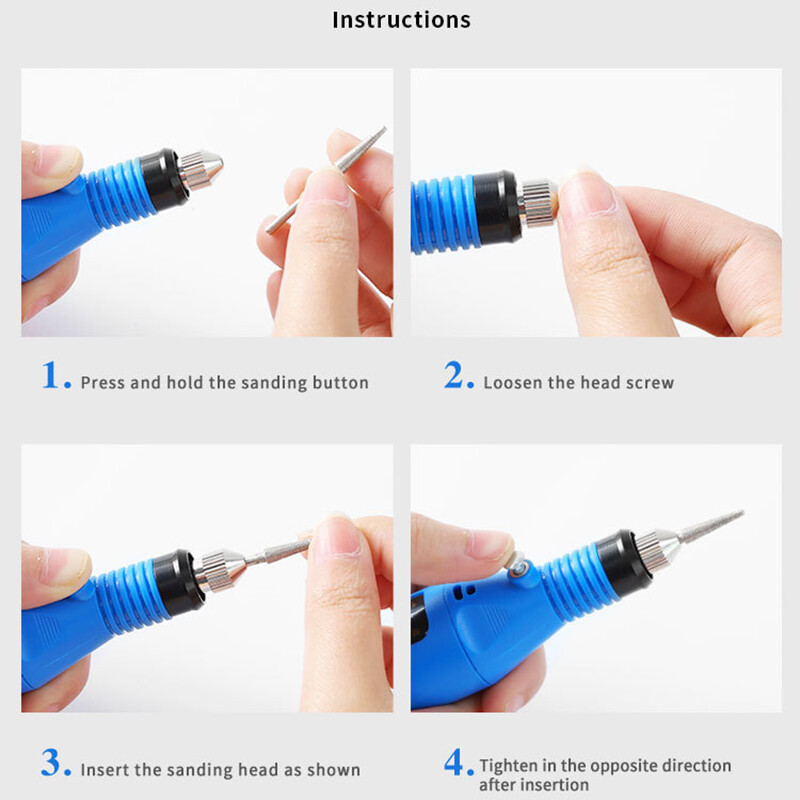 Instructions

1. Press and hold the sanding button

2. Loosen the head screw

3. Insert the sanding head as shown

4. Tighten in the opposite direction after insertion