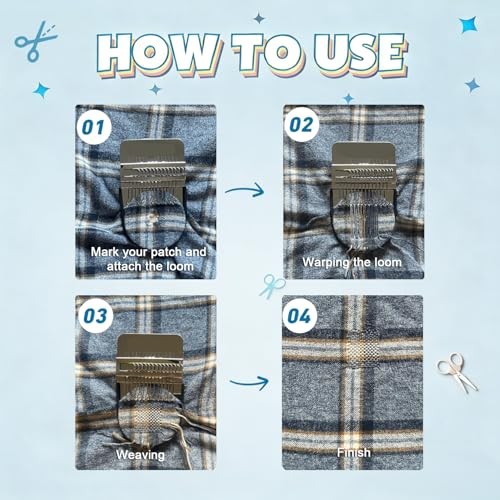 HOW TO USE

01

Mark your patch and attach the loom

02

Warping the loom

03

Weaving

04

Finish