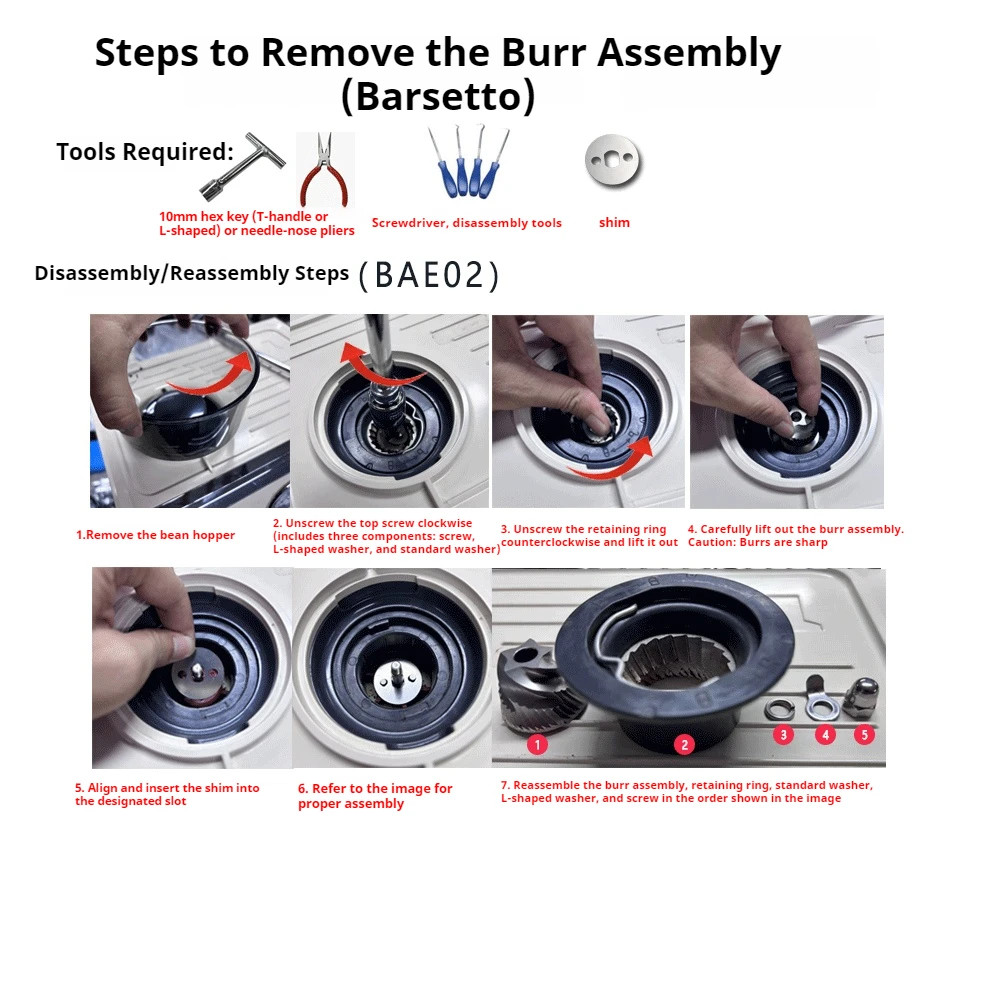 Steps to Remove the Burr Assembly (Barsetto)

Tools Required:

10mm hex key (T-handle or L-shaped) or needle-nose pliers

Screwdriver, disassembly tools

shim

Disassembly/Reassembly Steps (BAE02)

1.Remove the bean hopper

2. Unscrew the top screw clockwise (includes three components: screw, L-shaped washer, and standard washer)

3. Unscrew the retaining ring counterclockwise and lift it out

4. Carefully lift out the burr assembly. Caution: Burrs are sharp

5. Align and insert the shim into the designated slot

6. Refer to the image for proper assembly

1 2 3 4 5

7. Reassemble the burr assembly, retaining ring, standard washer, L-shaped washer, and screw in the order shown in the image