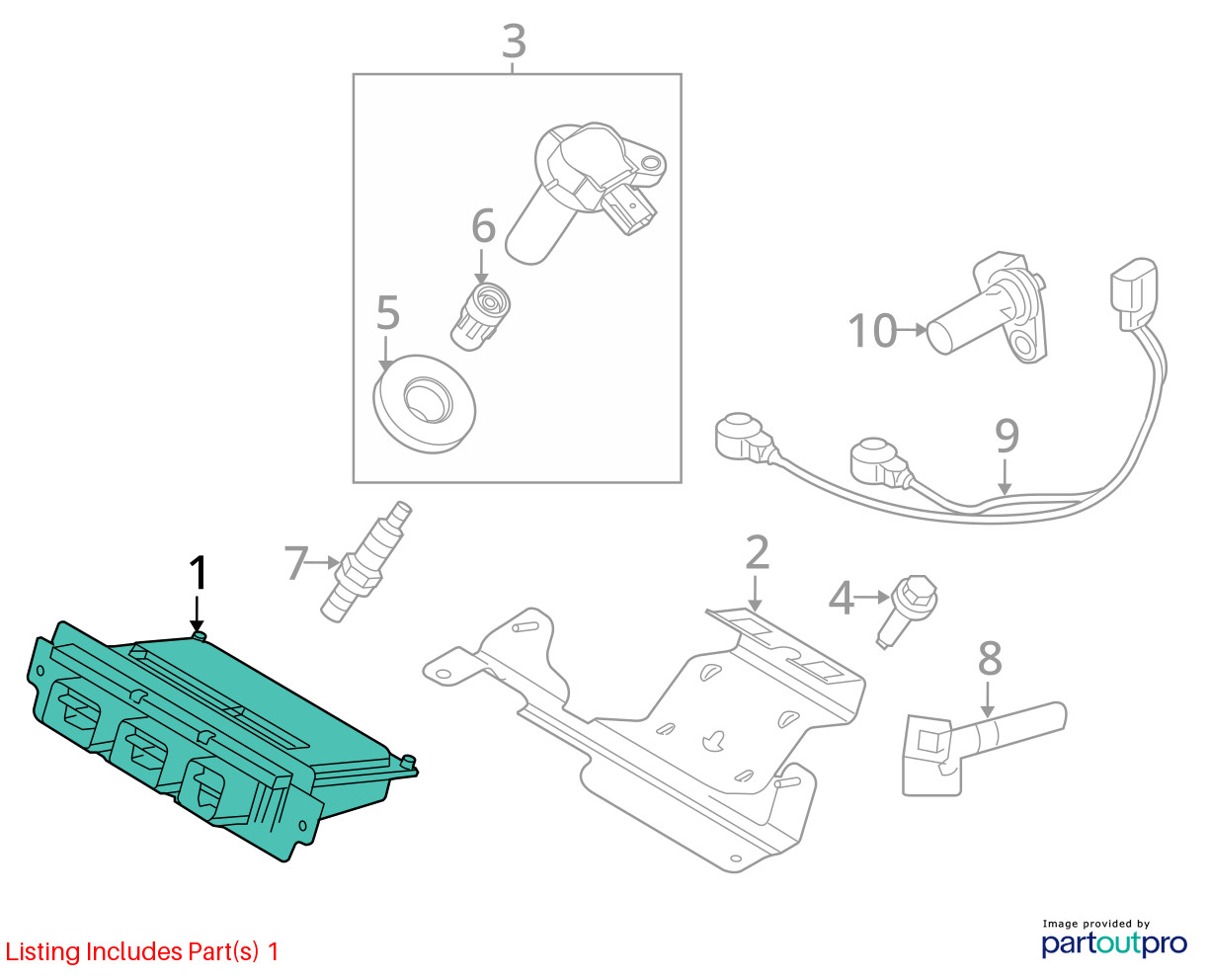 3

6

5

10

9

7

1

2

4

8

Listing Includes Part(s) 1

Image provided by
partoutpro