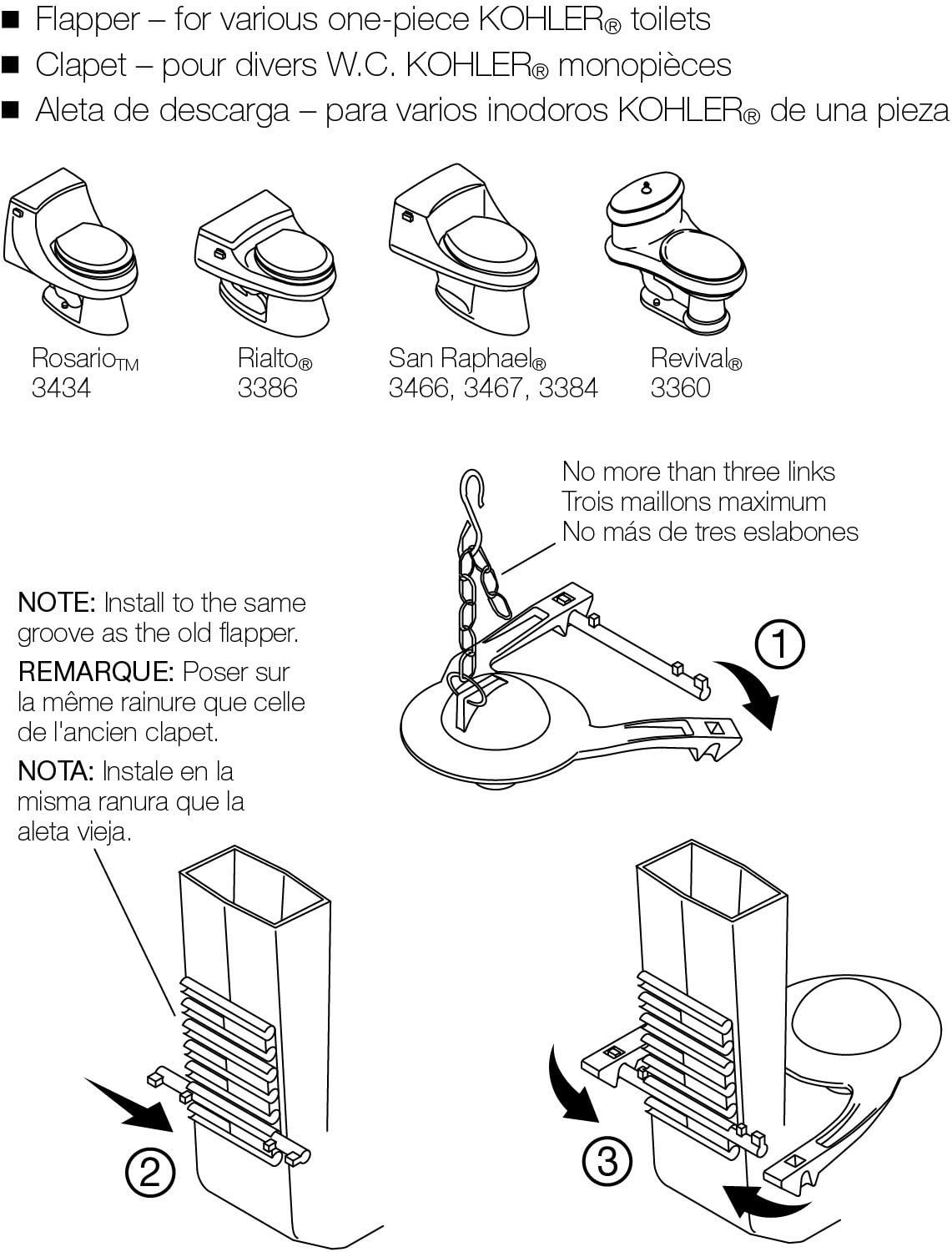 ■ Flapper – for various one-piece KOHLER® toilets
■ Clapet – pour divers W.C. KOHLER® monopièces
■ Aleta de descarga – para varios inodoros KOHLER® de una pieza

Rosario™
3434

Rialto®
3386

San Raphael®
3466, 3467, 3384

Revival®
3360

No more than three links
Trois maillons maximum
No más de tres eslabones

NOTE: Install to the same groove as the old flapper.

REMARQUE: Poser sur la même rainure que celle de l'ancien clapet.

NOTA: Instale en la misma ranura que la aleta vieja.

1

2

3