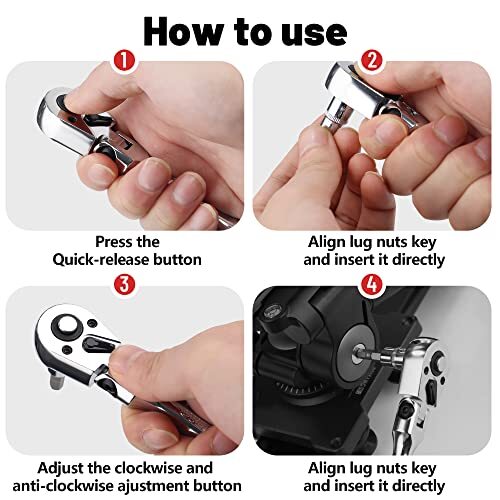 How to use

1

Press the Quick-release button

2

Align lug nuts key and insert it directly

3

Adjust the clockwise and anti-clockwise ajustment button

4

Align lug nuts key and insert it directly