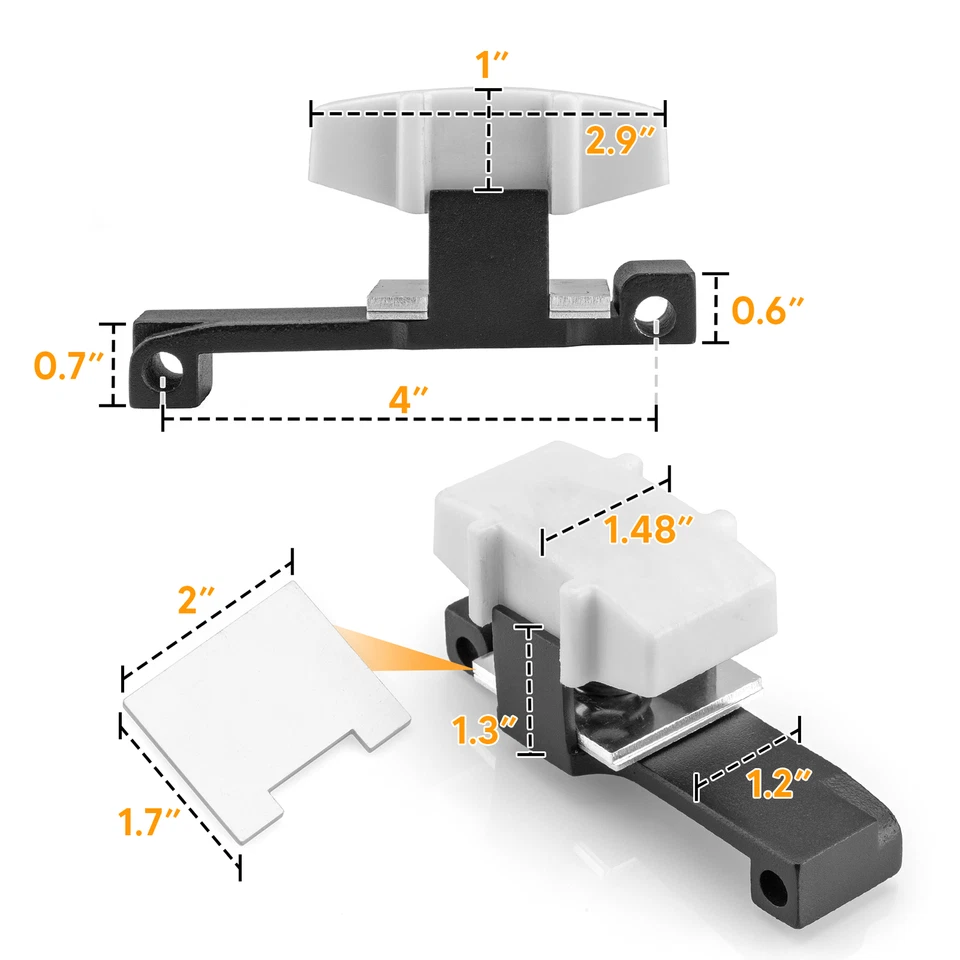 1″
2.9″
0.6″
0.7″
4″
1.48″
2″
1.3″
1.2″
1.7″