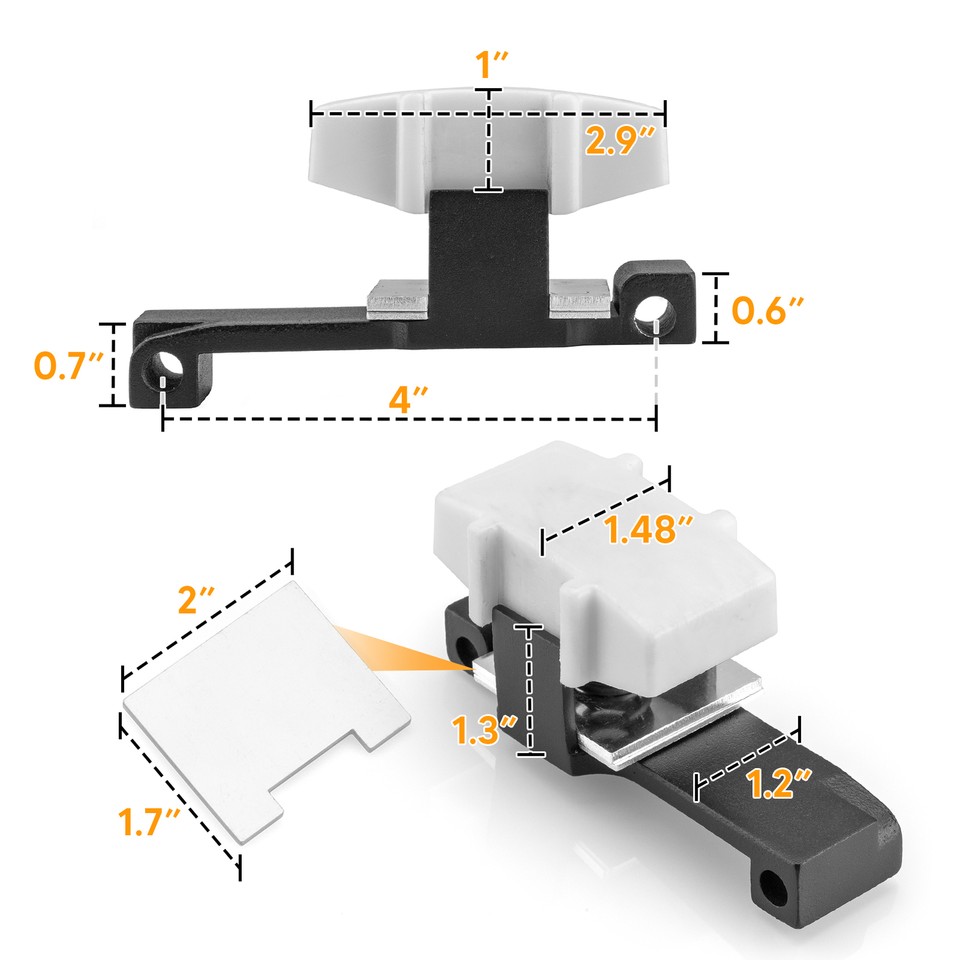 1″

2.9″

0.6″

0.7″

4″

1.48″

2″

1.3″

1.2″

1.7″