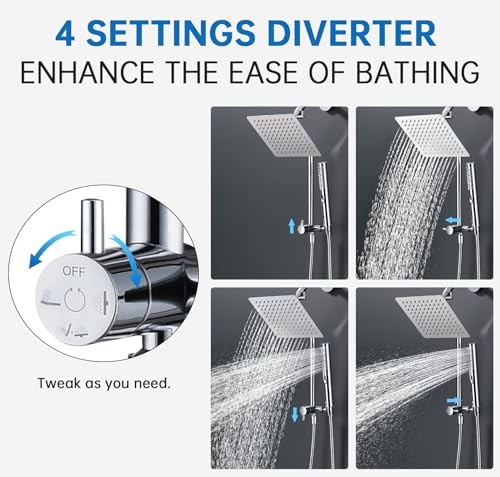 4 SETTINGS DIVERTER
ENHANCE THE EASE OF BATHING

OFF

Tweak as you need.