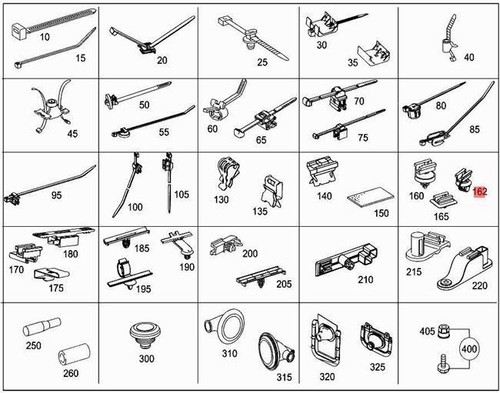 10
15
20
25
30
35
40
45
50
55
60
65
70
75
80
85
95
100
105
130
135
140
150
160
162
165
170
180
175
185
190
195
200
205
210
215
220
250
260
300
310
315
320
325
405
400