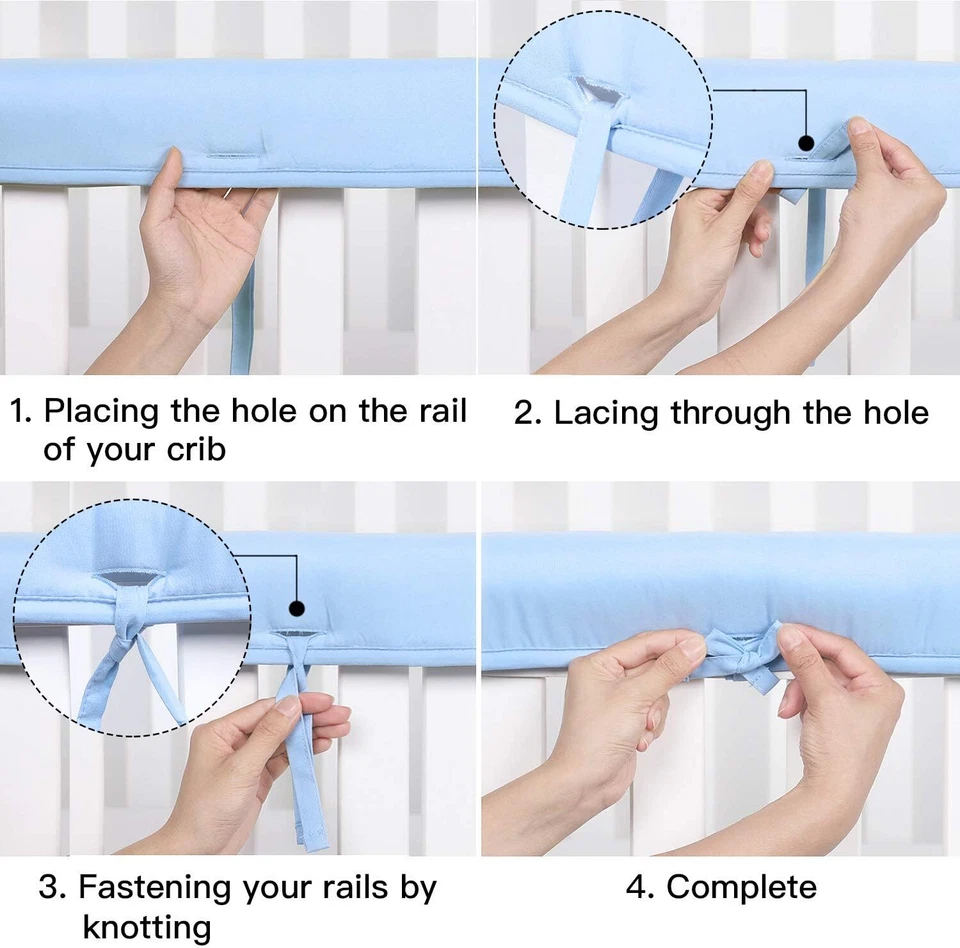 1. Placing the hole on the rail of your crib

2. Lacing through the hole

3. Fastening your rails by knotting

4. Complete