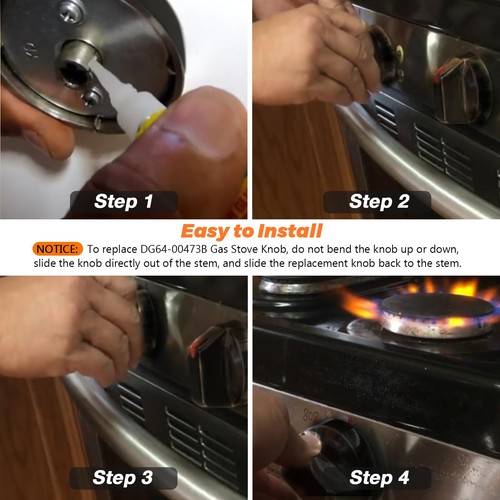 Step 1

Step 2

Easy to Install

NOTICE: To replace DG64-00473B Gas Stove Knob, do not bend the knob up or down, slide the knob directly out of the stem, and slide the replacement knob back to the stem.

Step 3

Step 4