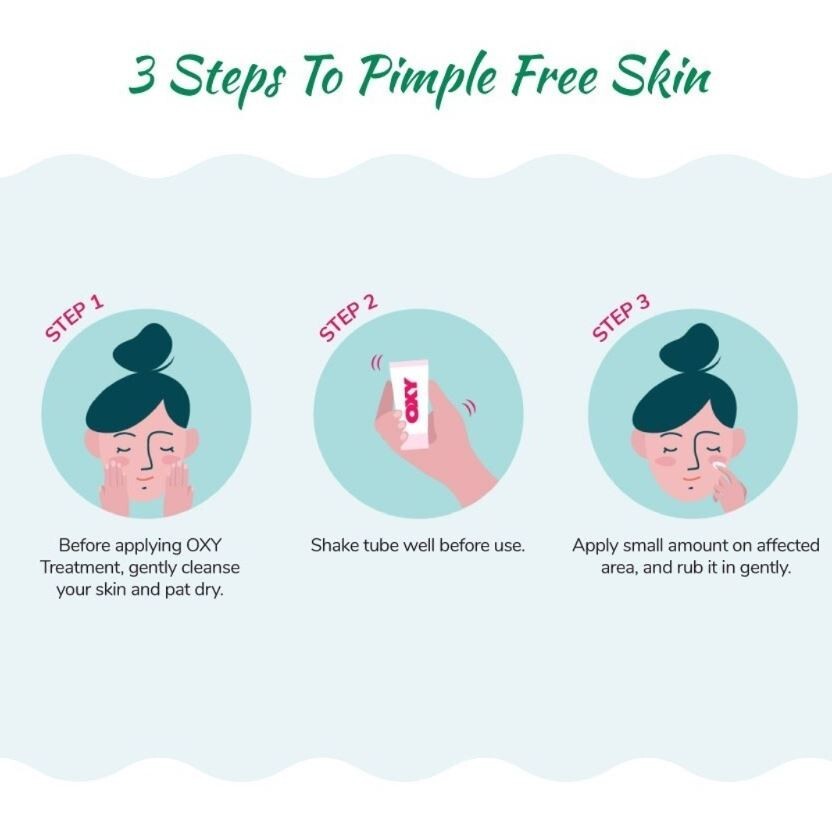 3 Steps To Pimple Free Skin

STEP 1

Before applying OXY Treatment, gently cleanse your skin and pat dry.

STEP 2

OXY

Shake tube well before use.

STEP 3

Apply small amount on affected area, and rub it in gently.