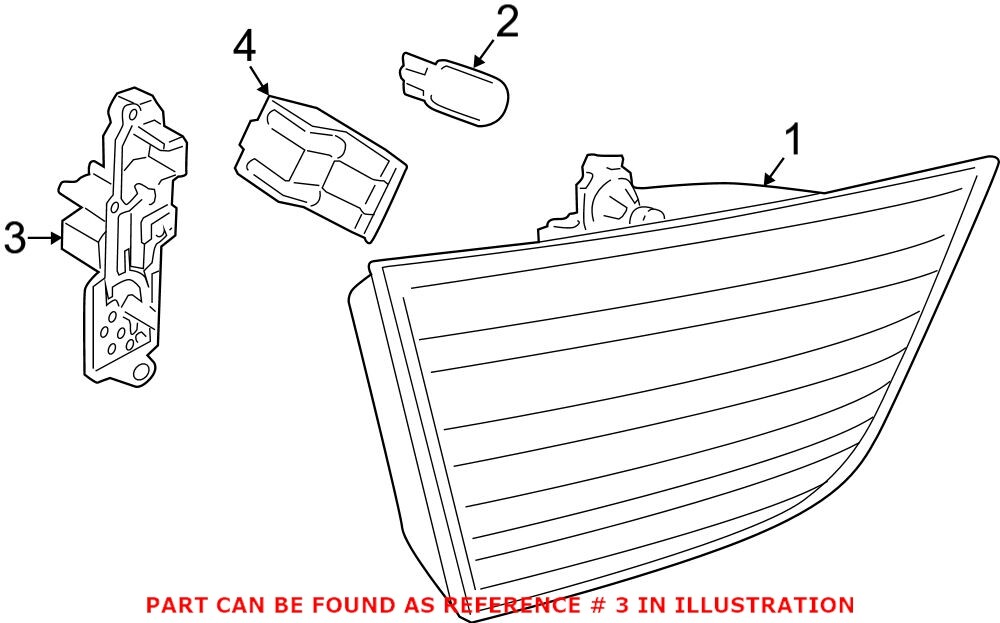 4
2
1
3
PART CAN BE FOUND AS REFERENCE # 3 IN ILLUSTRATION