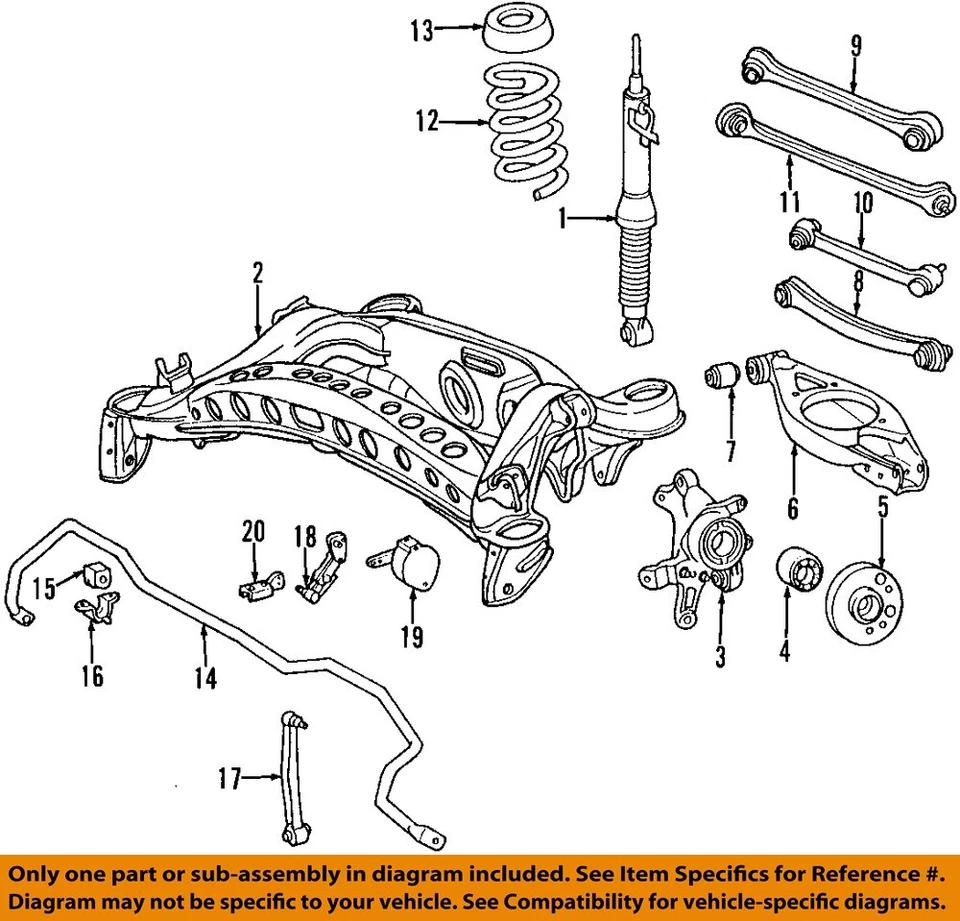 13
12
1
9
11
10
8
2
7
6
5
20
18
19
15
16
14
3
4
17

Only one part or sub-assembly in diagram included. See Item Specifics for Reference #.
Diagram may not be specific to your vehicle. See Compatibility for vehicle-specific diagrams.