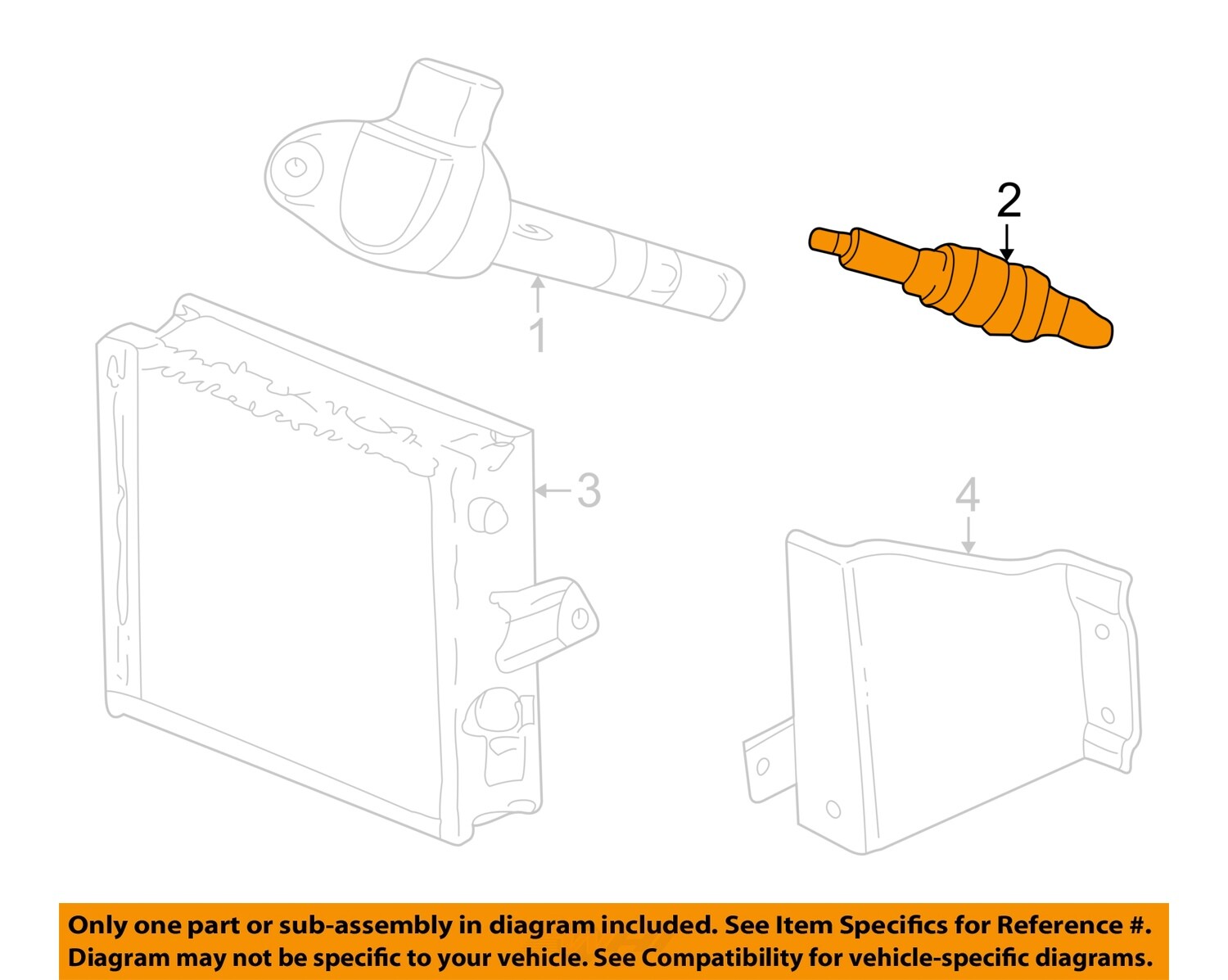 2

1

3

4

Only one part or sub-assembly in diagram included. See Item Specifics for Reference #. Diagram may not be specific to your vehicle. See Compatibility for vehicle-specific diagrams.