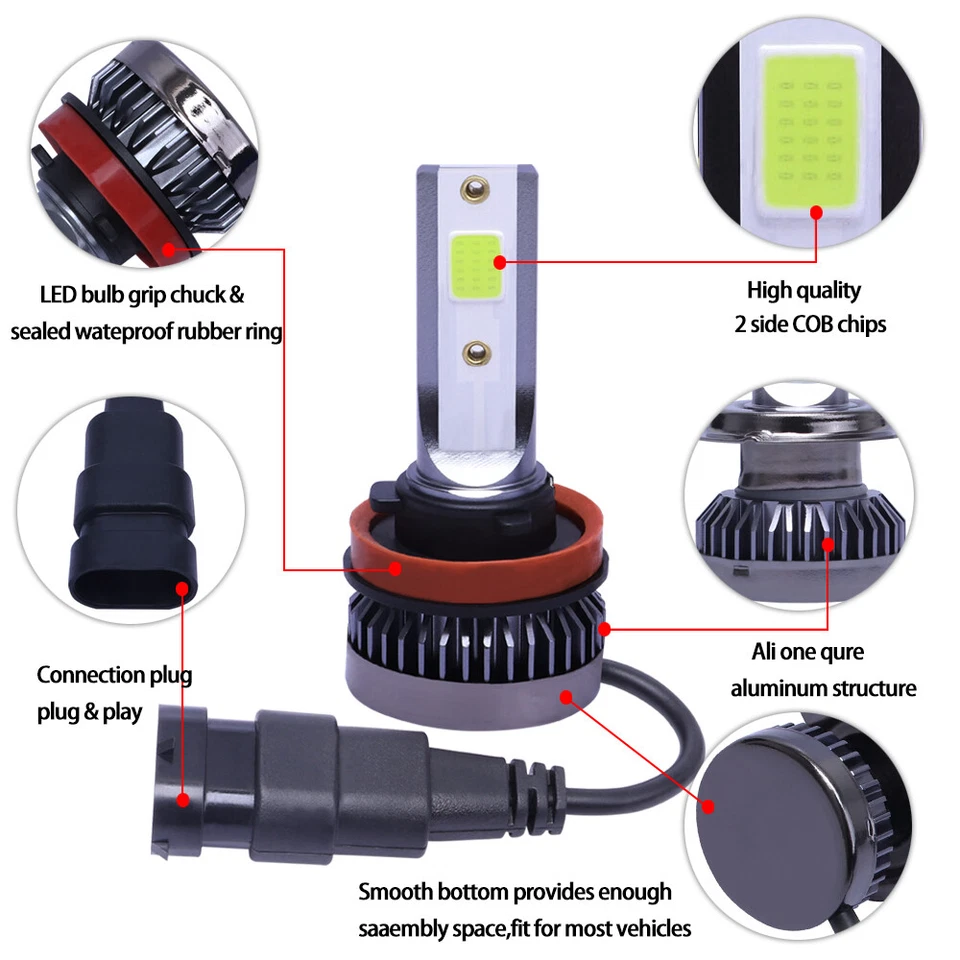 LED bulb grip chuck &
sealed wateproof rubber ring

High quality
2 side COB chips

Connection plug
plug & play

Ali one qure
aluminum structure

Smooth bottom provides enough
saaembly space,fit for most vehicles