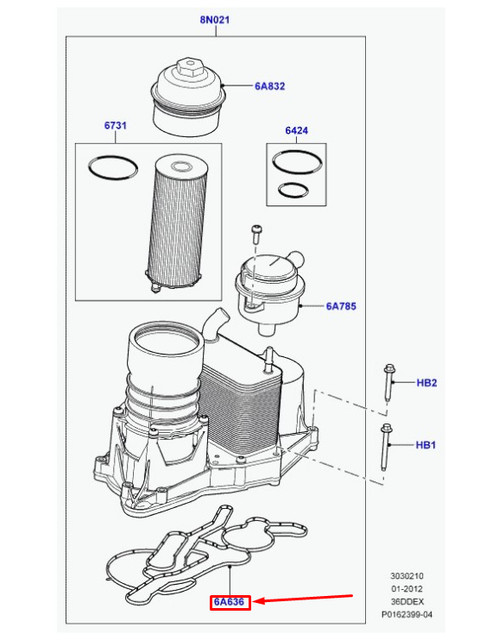 8N021

6A832

6731

6424

6A785

HB2

HB1

6A636

3030210
01-2012
36DDEX
P0162399-04