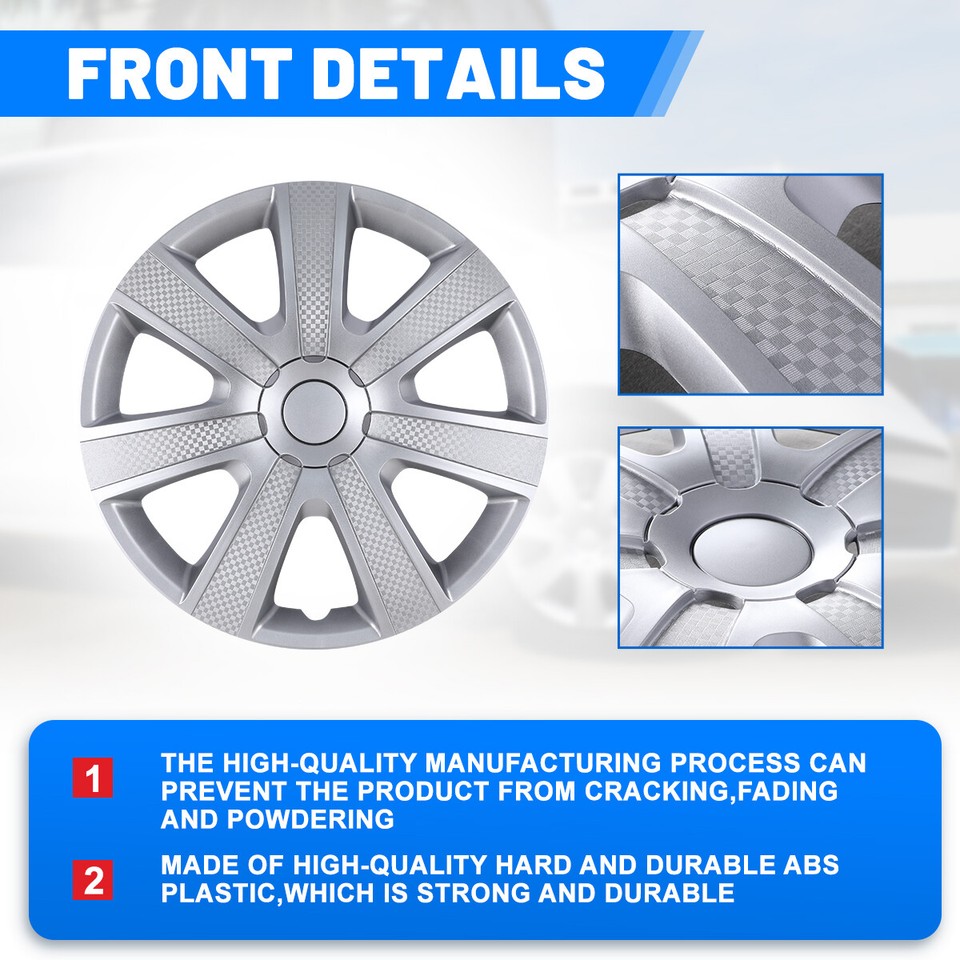 FRONT DETAILS

1 THE HIGH-QUALITY MANUFACTURING PROCESS CAN PREVENT THE PRODUCT FROM CRACKING,FADING AND POWDERING

2 MADE OF HIGH-QUALITY HARD AND DURABLE ABS PLASTIC,WHICH IS STRONG AND DURABLE