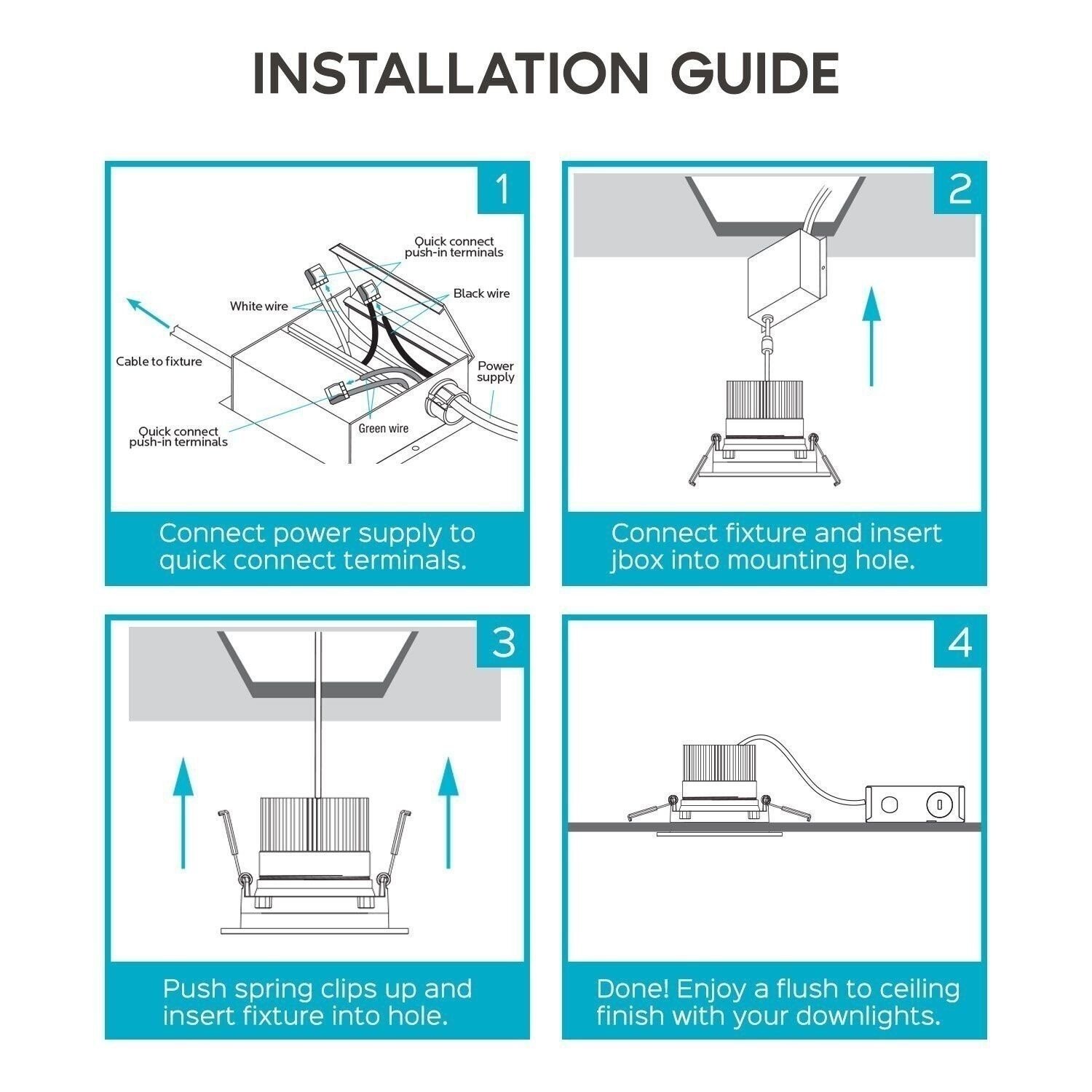 INSTALLATION GUIDE

1

Quick connect push-in terminals

White wire

Black wire

Cable to fixture

Power supply

Quick connect push-in terminals

Green wire

Connect power supply to quick connect terminals.

2

Connect fixture and insert jbox into mounting hole.

3

Push spring clips up and insert fixture into hole.

4

Done! Enjoy a flush to ceiling finish with your downlights.