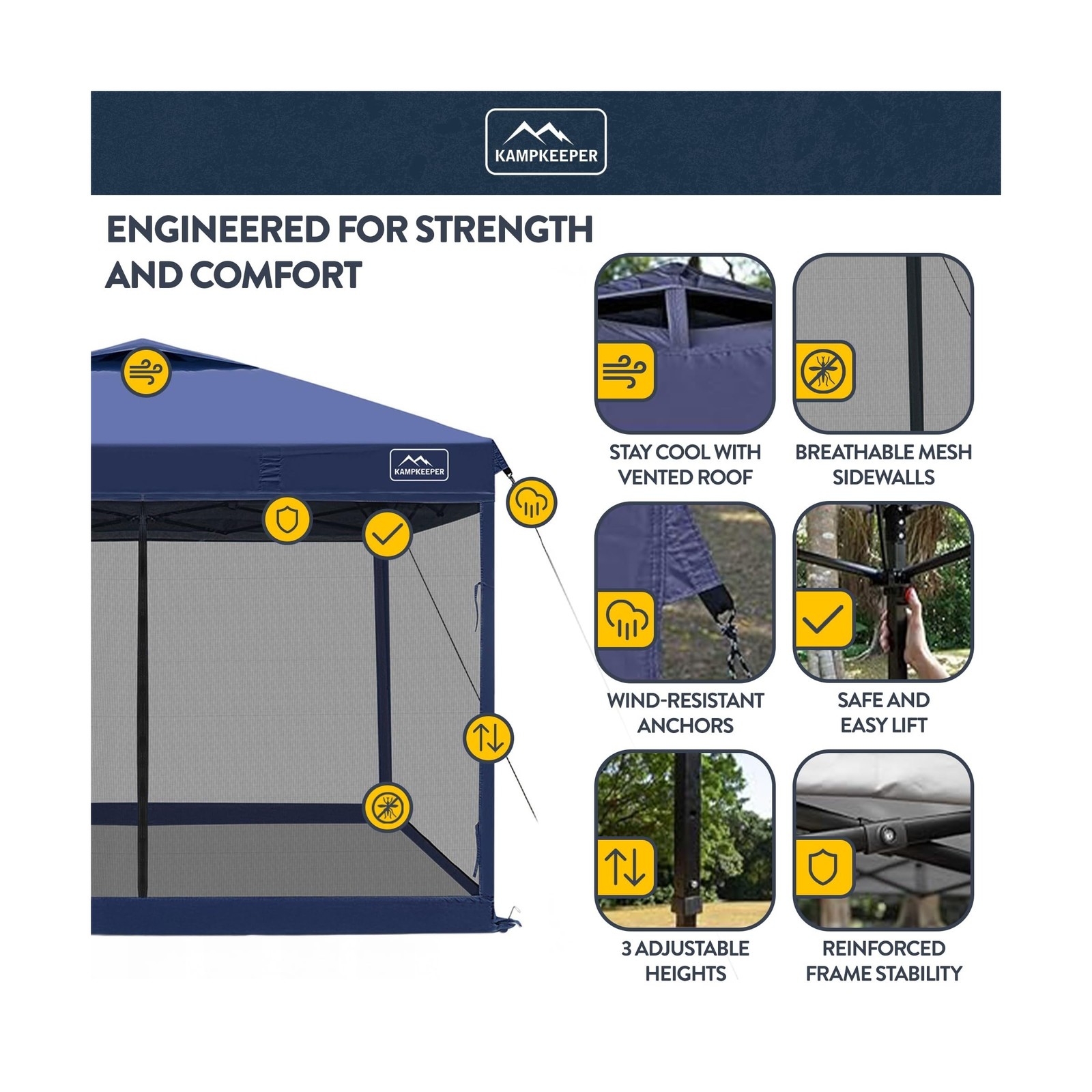 KAMPKEEPER

ENGINEERED FOR STRENGTH AND COMFORT

KAMPKEEPER

STAY COOL WITH VENTED ROOF

BREATHABLE MESH SIDEWALLS

WIND-RESISTANT ANCHORS

SAFE AND EASY LIFT

3 ADJUSTABLE HEIGHTS

REINFORCED FRAME STABILITY