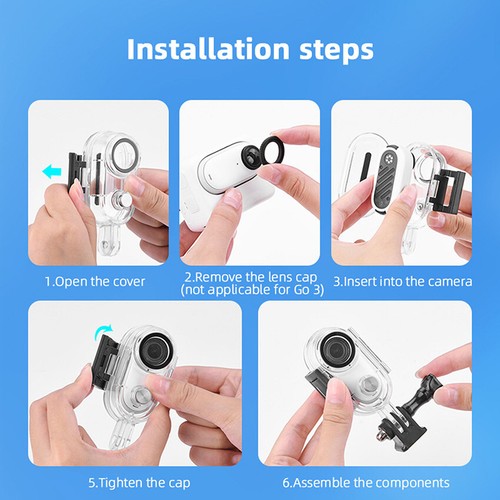 Installation steps

1.Open the cover

2.Remove the lens cap (not applicable for Go 3)

3.Insert into the camera

5.Tighten the cap

6.Assemble the components