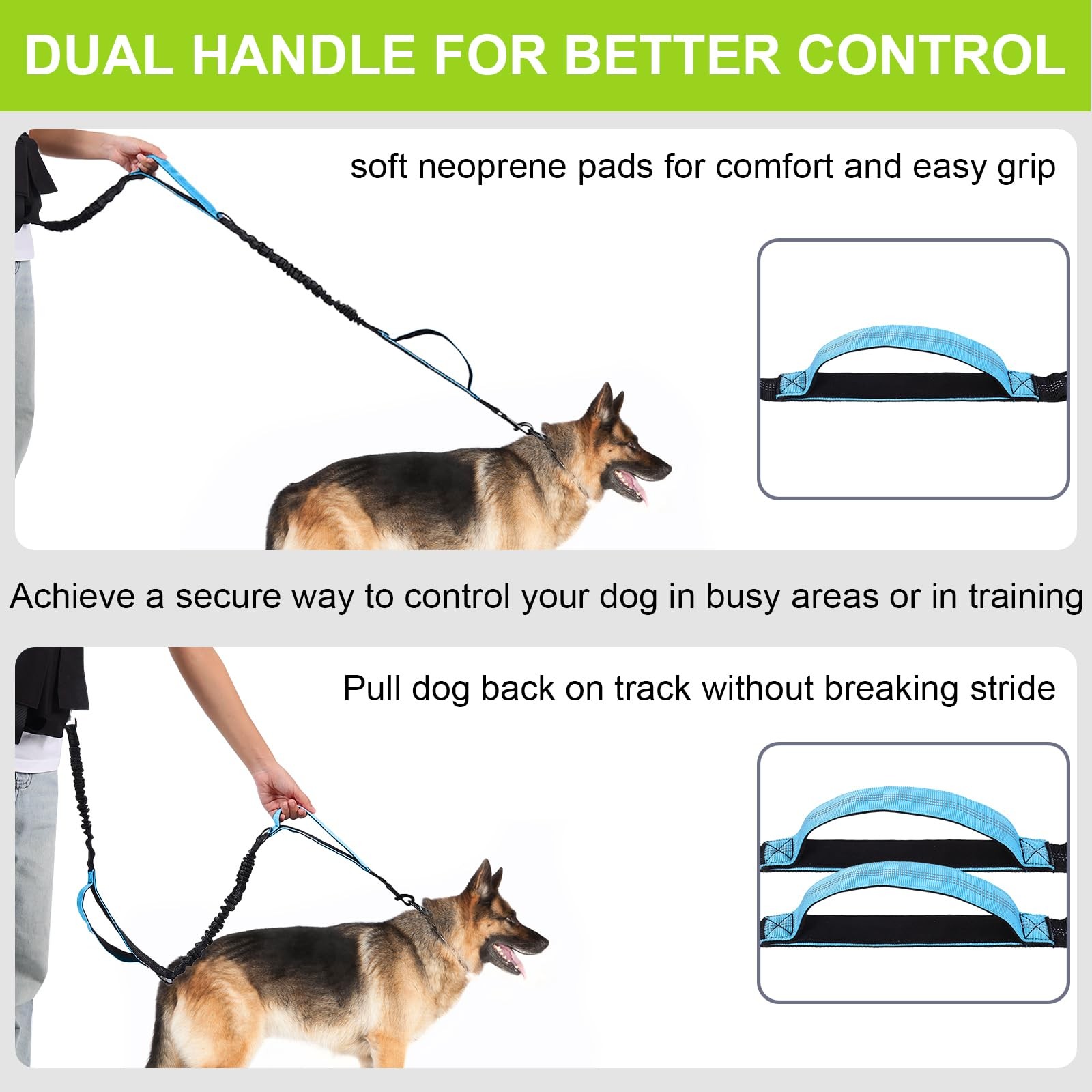 DUAL HANDLE FOR BETTER CONTROL

soft neoprene pads for comfort and easy grip

Achieve a secure way to control your dog in busy areas or in training

Pull dog back on track without breaking stride