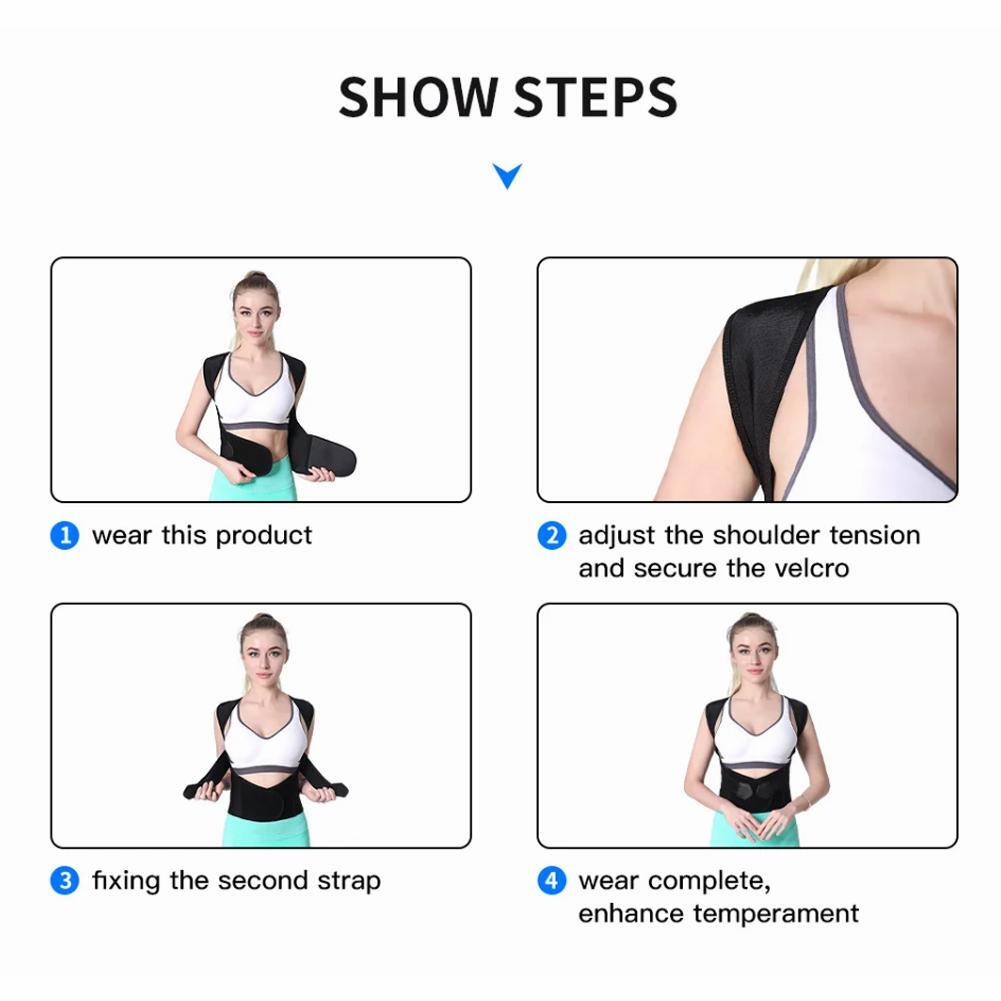 SHOW STEPS

1 wear this product

2 adjust the shoulder tension and secure the velcro

3 fixing the second strap

4 wear complete, enhance temperament