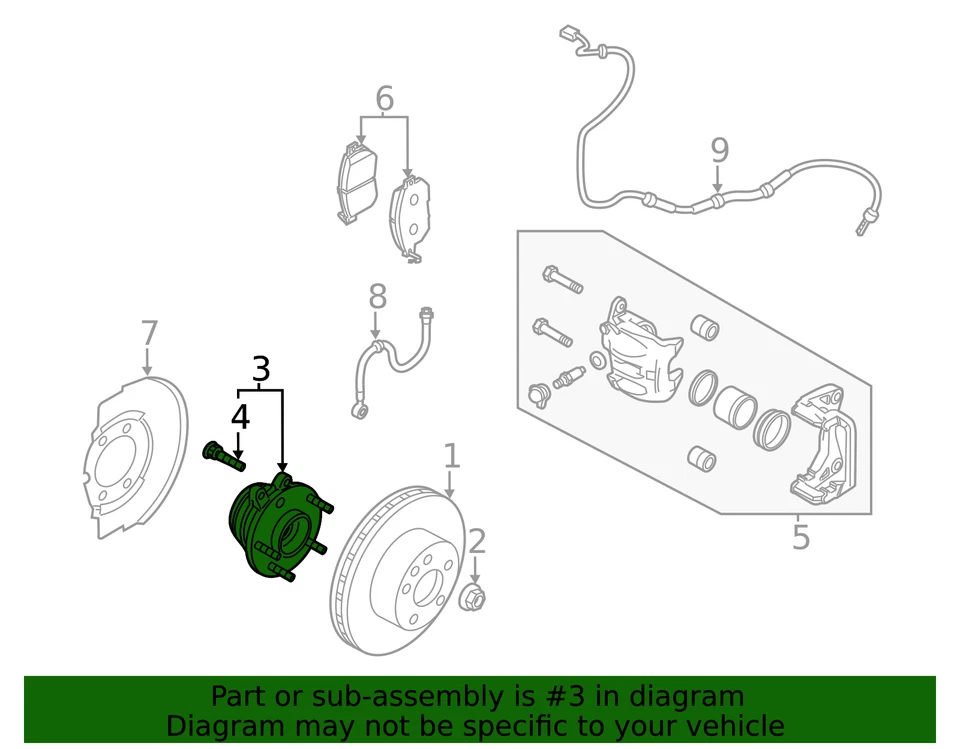 6
9
8
7
3
4
1
2
5
Part or sub-assembly is #3 in diagram
Diagram may not be specific to your vehicle