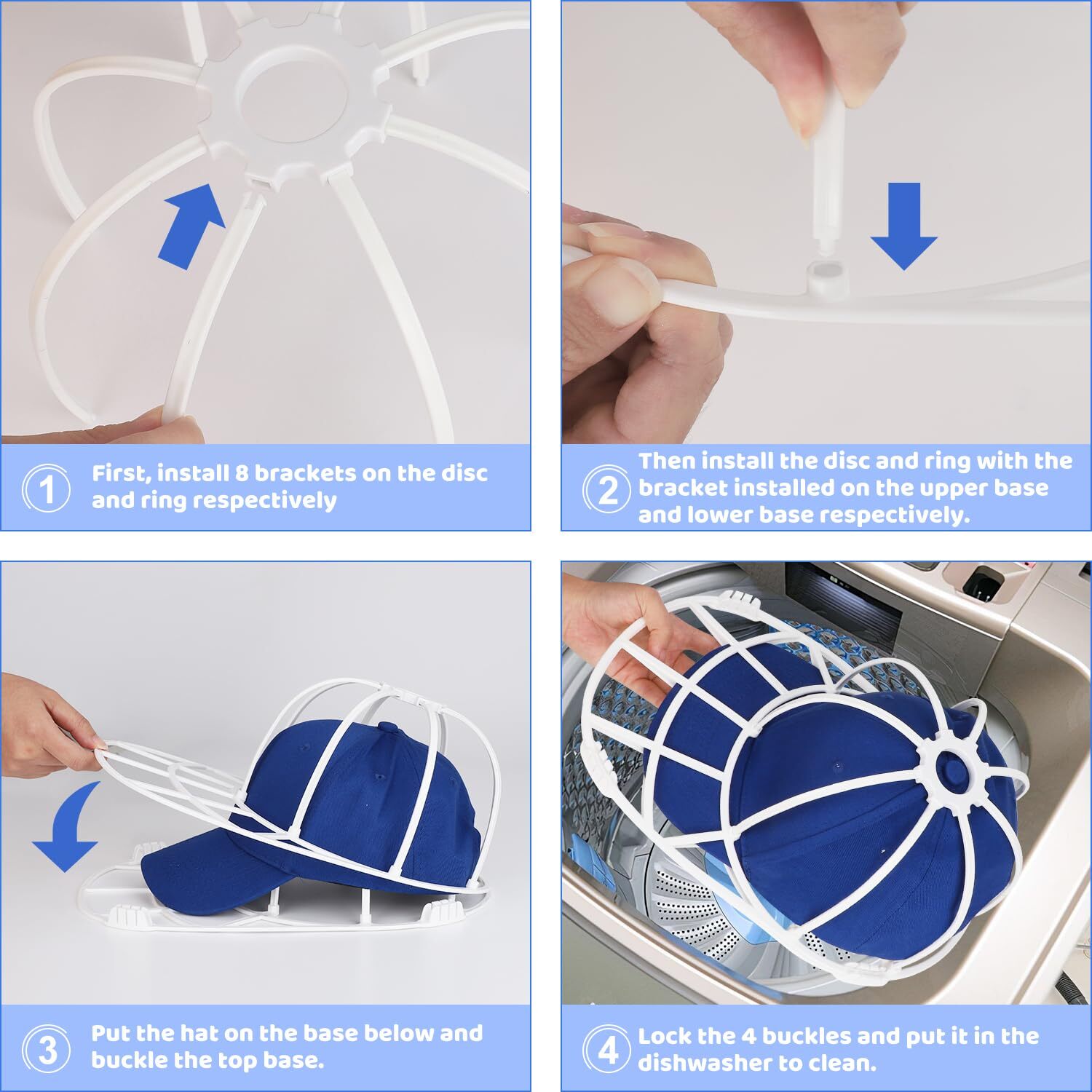 1 First, install 8 brackets on the disc and ring respectively

2 Then install the disc and ring with the bracket installed on the upper base and lower base respectively.

3 Put the hat on the base below and buckle the top base.

4 Lock the 4 buckles and put it in the dishwasher to clean.