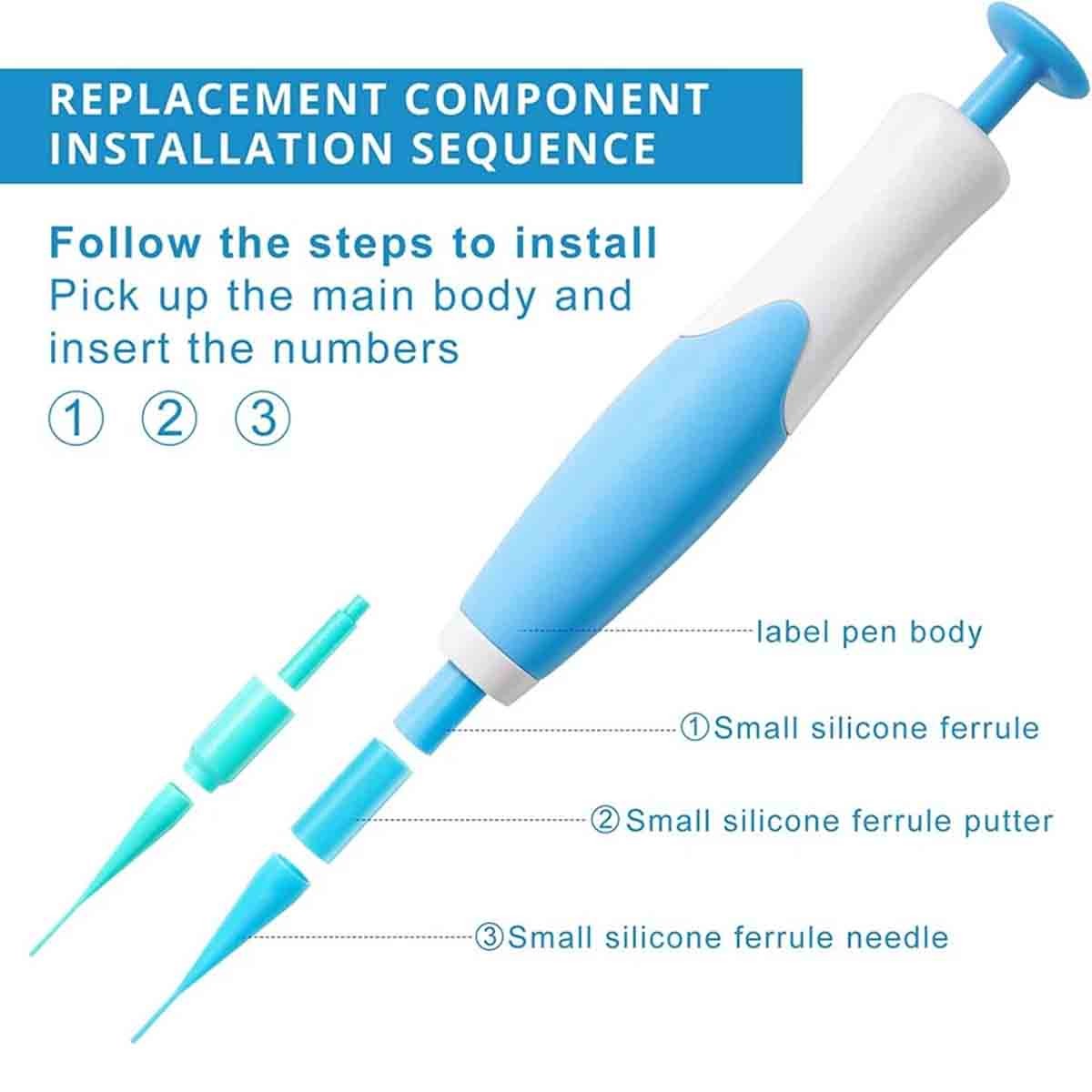 REPLACEMENT COMPONENT INSTALLATION SEQUENCE

Follow the steps to install
Pick up the main body and insert the numbers

① ② ③

label pen body

①Small silicone ferrule

②Small silicone ferrule putter

③Small silicone ferrule needle