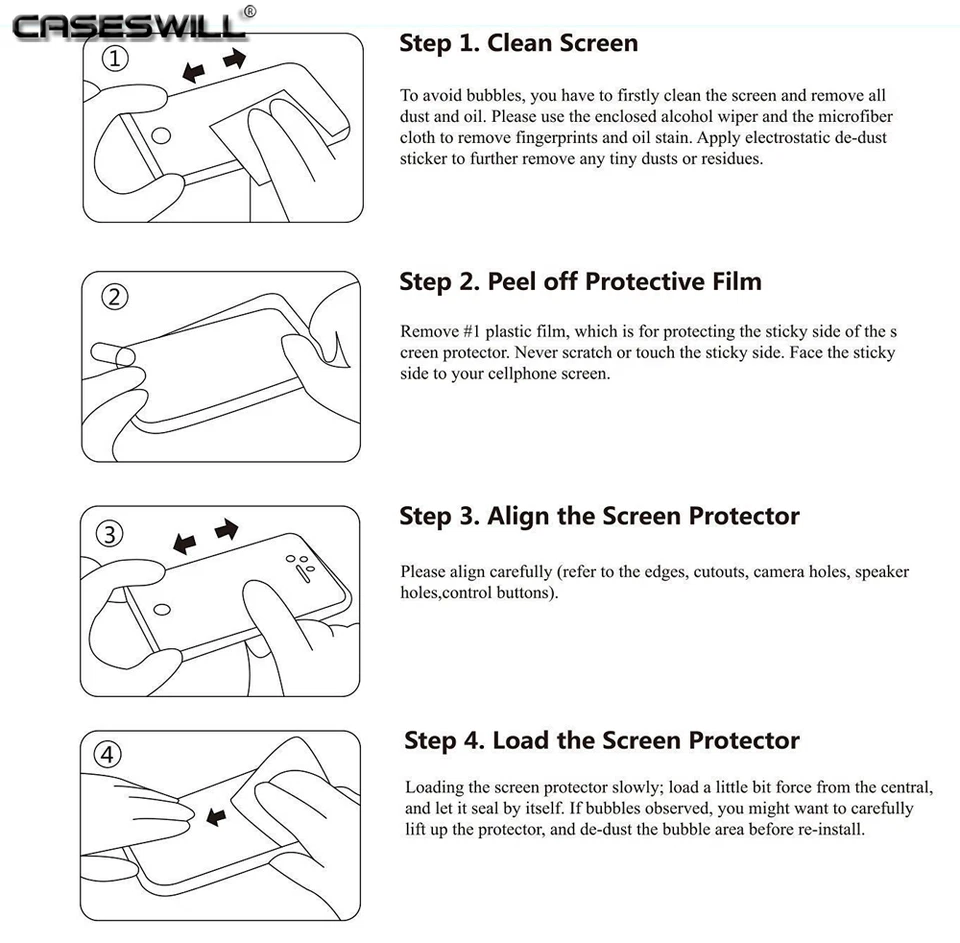 CASESWILL®

①

Step 1. Clean Screen

To avoid bubbles, you have to firstly clean the screen and remove all dust and oil. Please use the enclosed alcohol wiper and the microfiber cloth to remove fingerprints and oil stain. Apply electrostatic de-dust sticker to further remove any tiny dusts or residues.

②

Step 2. Peel off Protective Film

Remove #1 plastic film, which is for protecting the sticky side of the s creen protector. Never scratch or touch the sticky side. Face the sticky side to your cellphone screen.

③

Step 3. Align the Screen Protector

Please align carefully (refer to the edges, cutouts, camera holes, speaker holes,control buttons).

④

Step 4. Load the Screen Protector

Loading the screen protector slowly; load a little bit force from the central, and let it seal by itself. If bubbles observed, you might want to carefully lift up the protector, and de-dust the bubble area before re-install.