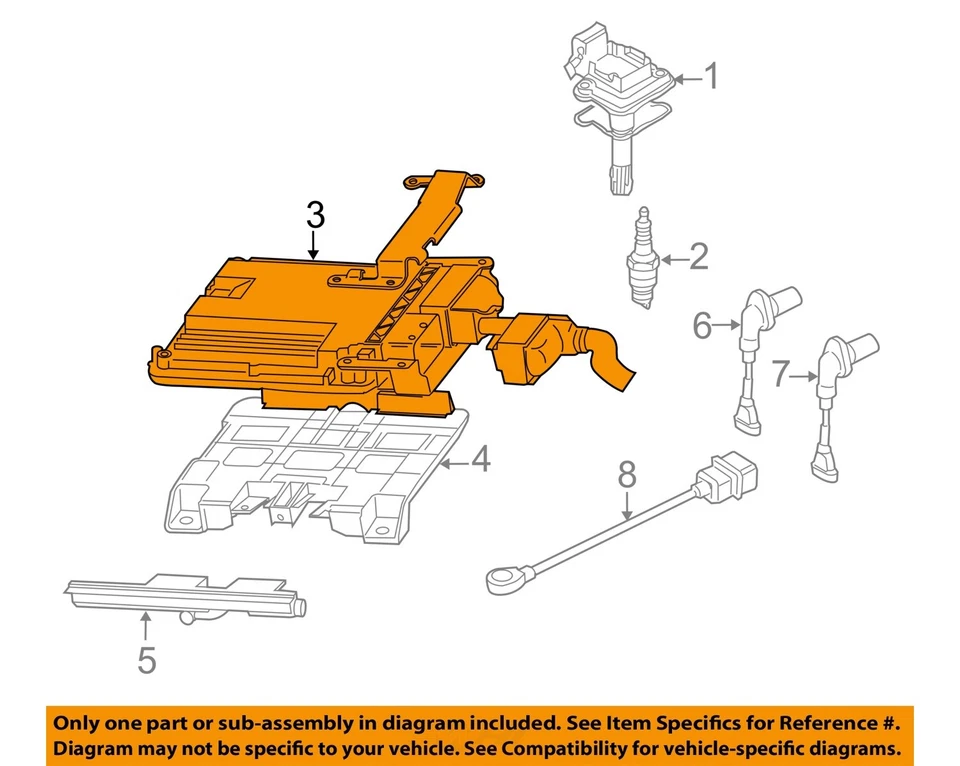 1
3
2
6
7
4
8
5

Only one part or sub-assembly in diagram included. See Item Specifics for Reference #.
Diagram may not be specific to your vehicle. See Compatibility for vehicle-specific diagrams.