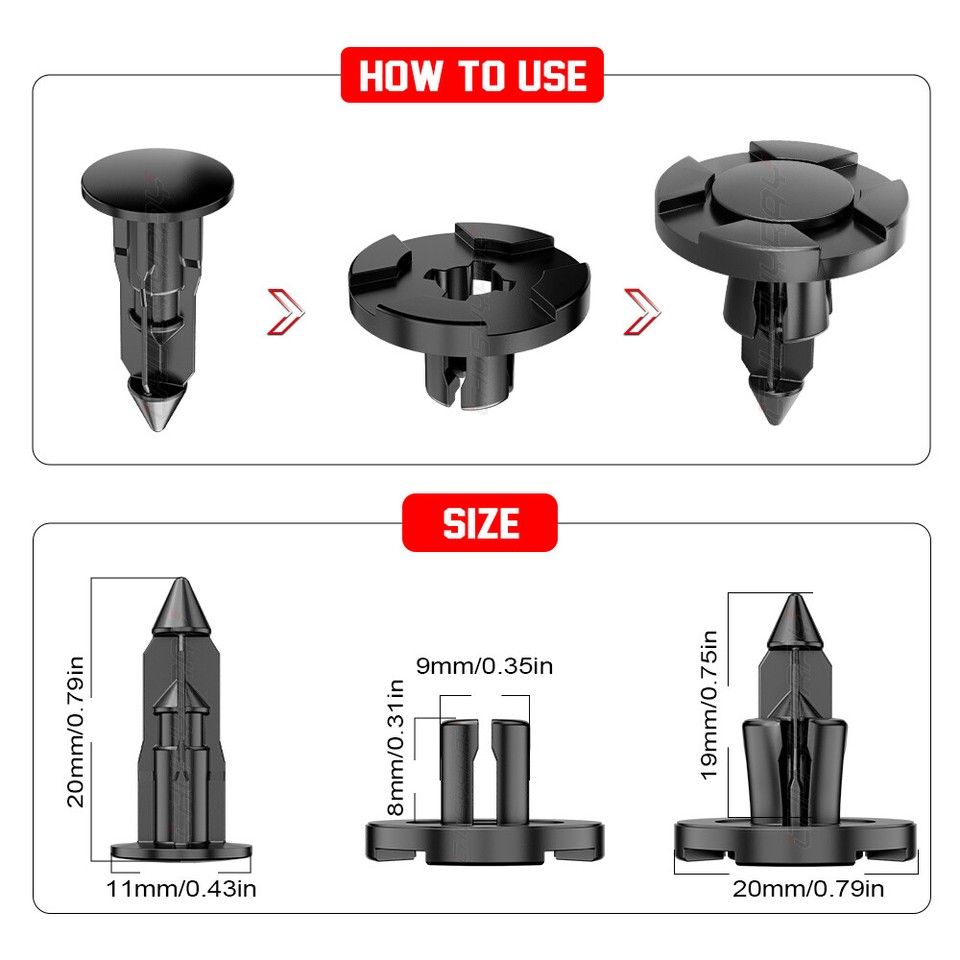 HOW TO USE

SIZE

20mm/0.79in

11mm/0.43in

9mm/0.35in

8mm/0.31in

19mm/0.75in

20mm/0.79in