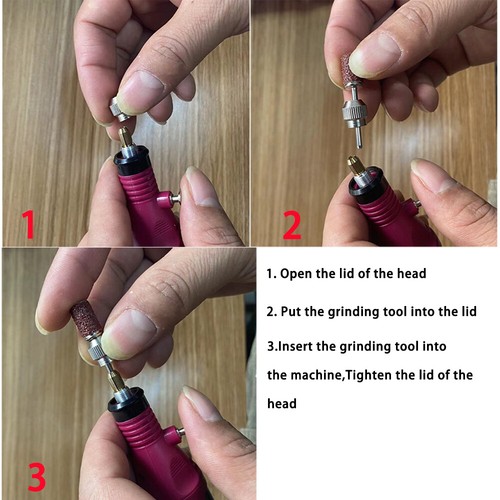 1

2

3

1. Open the lid of the head

2. Put the grinding tool into the lid

3.Insert the grinding tool into the machine,Tighten the lid of the head