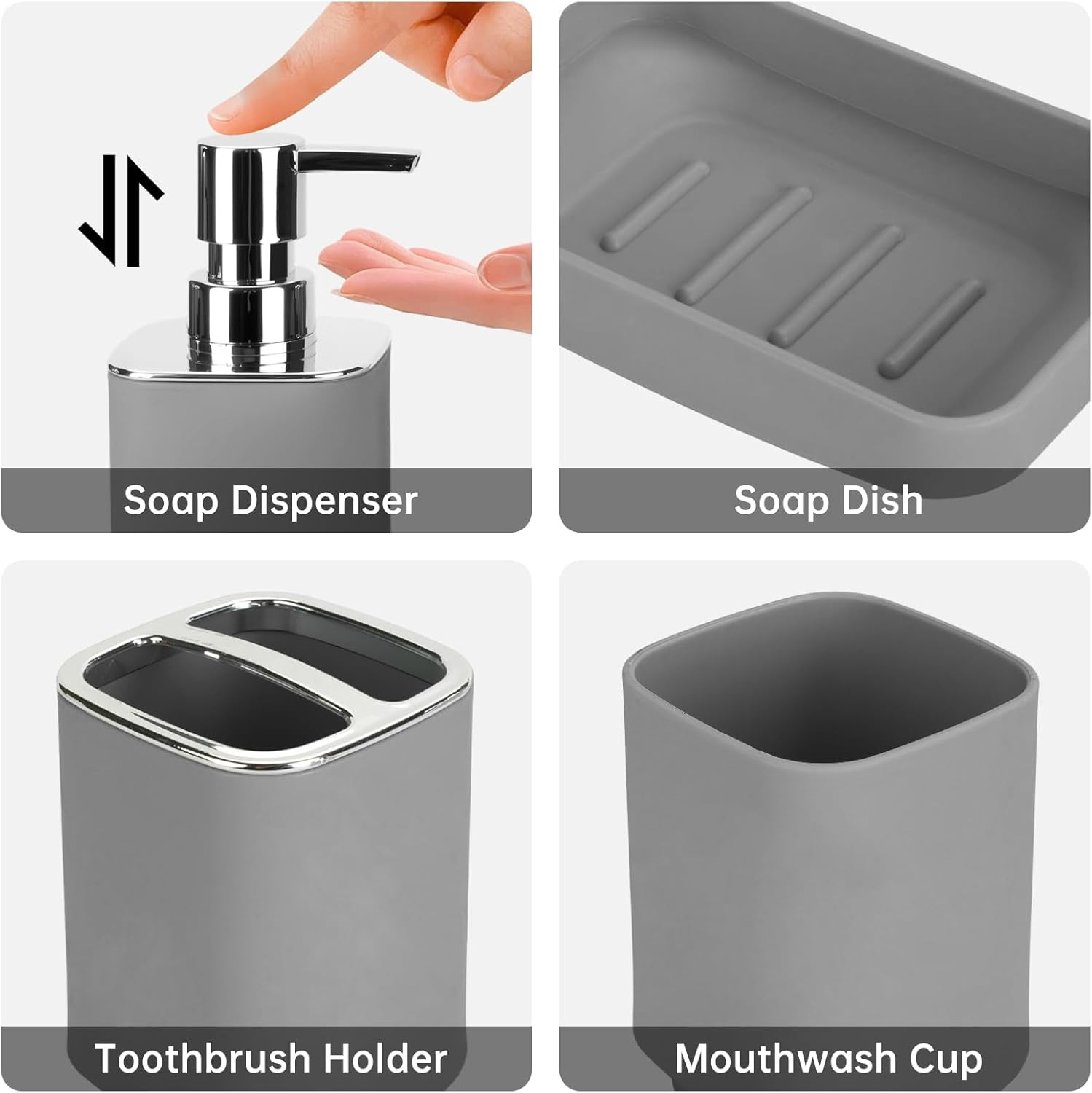 Soap Dispenser

Soap Dish

Toothbrush Holder

Mouthwash Cup