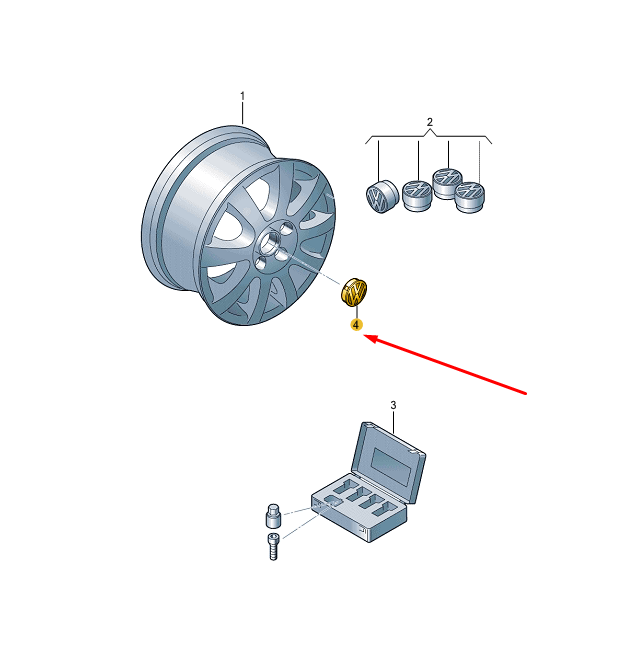 1
2
4
3