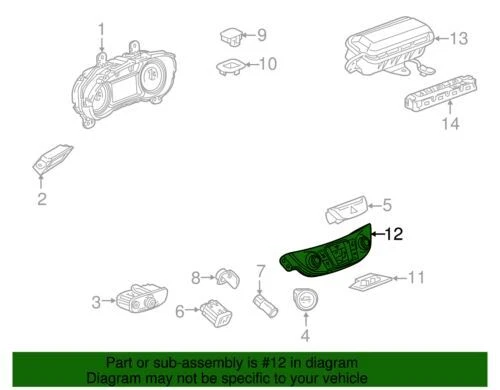 1
9
10
13
14
2
5
12
8
7
11
3
6
4

Part or sub-assembly is #12 in diagram
Diagram may not be specific to your vehicle