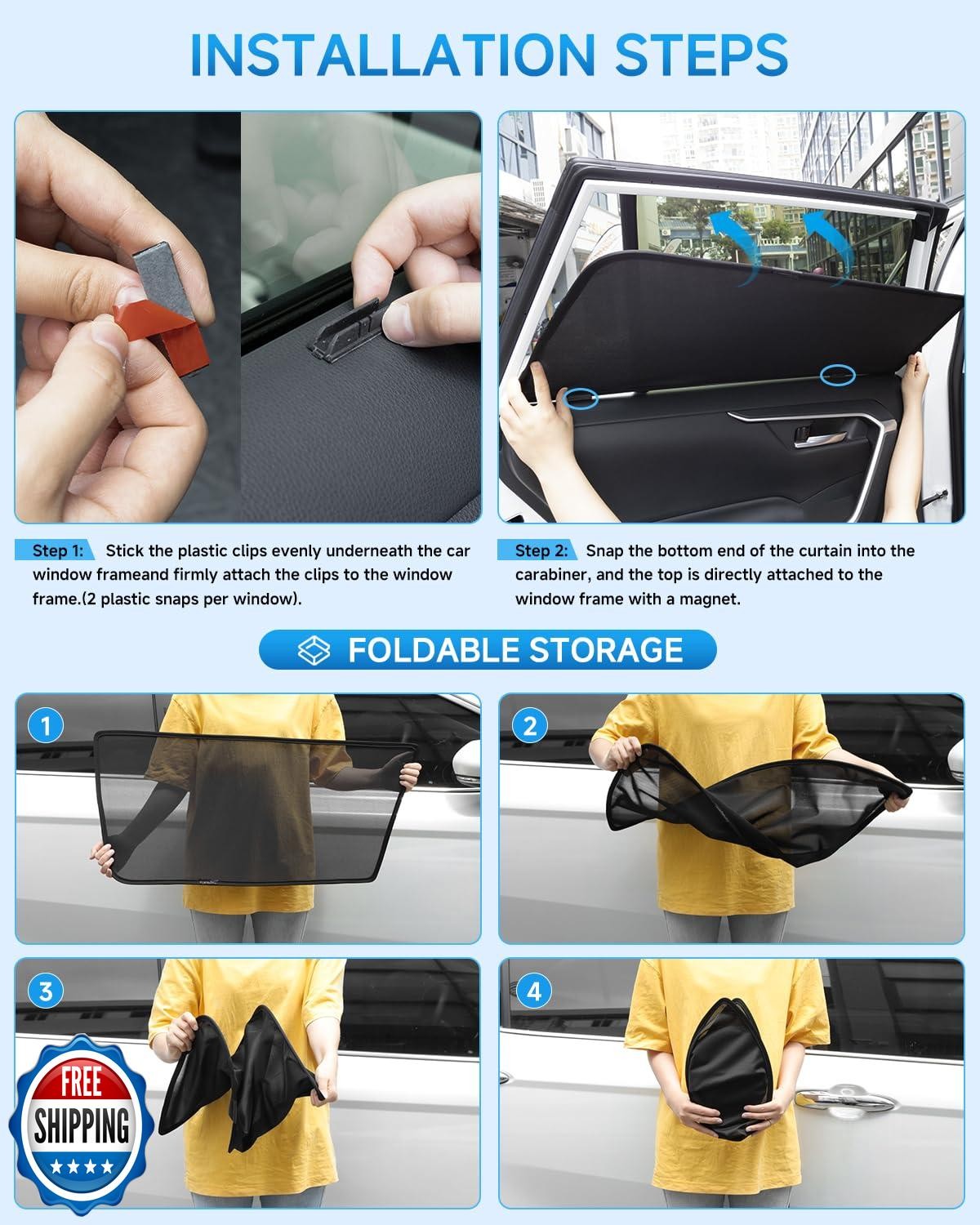 INSTALLATION STEPS

Step 1: Stick the plastic clips evenly underneath the car window frameand firmly attach the clips to the window frame.(2 plastic snaps per window).

Step 2: Snap the bottom end of the curtain into the carabiner, and the top is directly attached to the window frame with a magnet.

FOLDABLE STORAGE

1

2

3

4

FREE SHIPPING