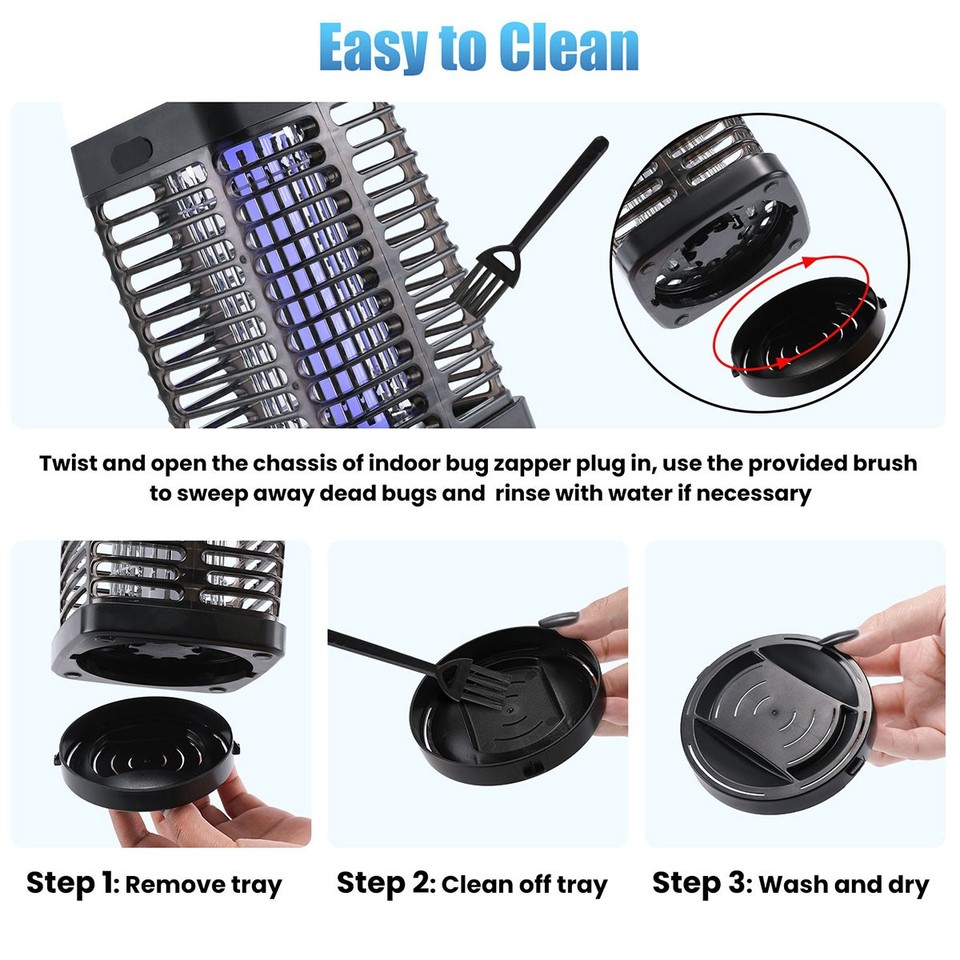 Easy to Clean

Twist and open the chassis of indoor bug zapper plug in, use the provided brush to sweep away dead bugs and rinse with water if necessary

Step 1: Remove tray

Step 2: Clean off tray

Step 3: Wash and dry