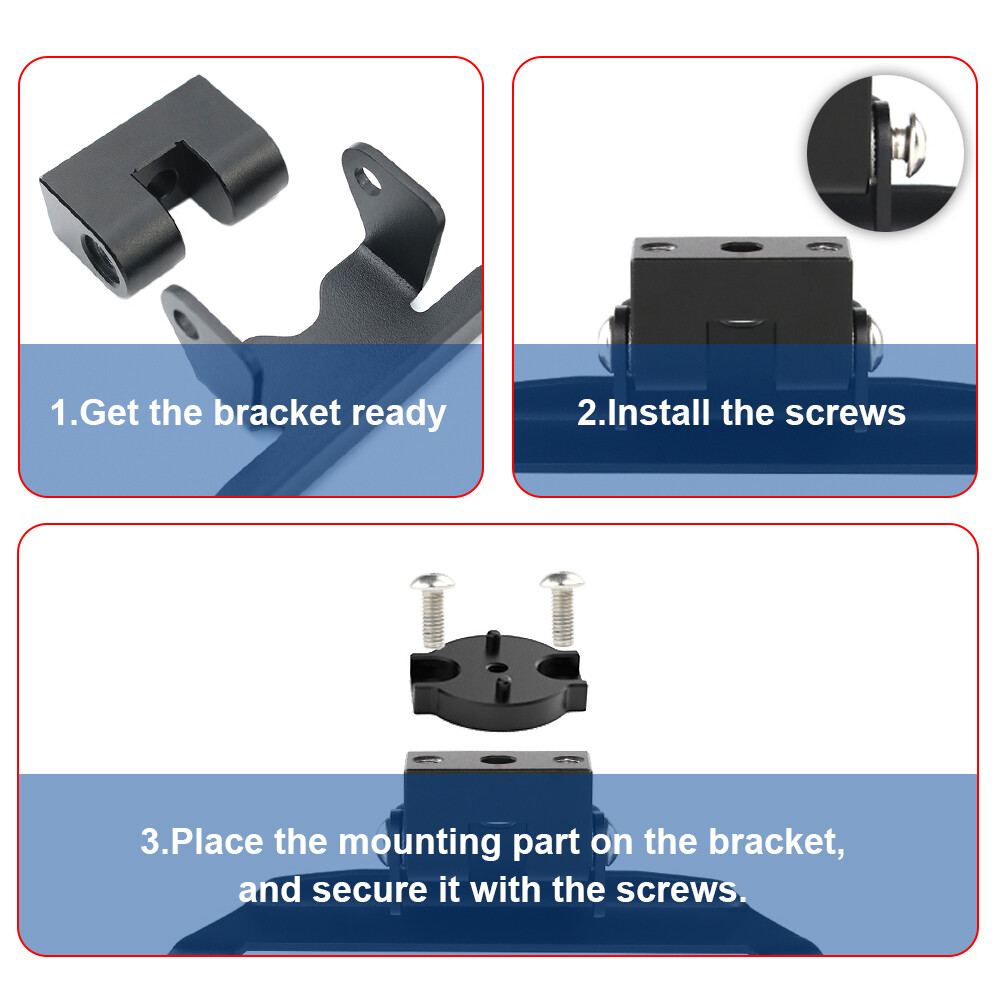 1.Get the bracket ready

2.Install the screws

3.Place the mounting part on the bracket, and secure it with the screws.