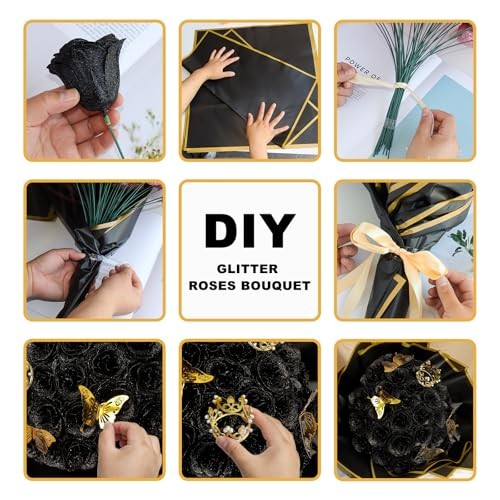 POWER OF

DIY

GLITTER
ROSES BOUQUET