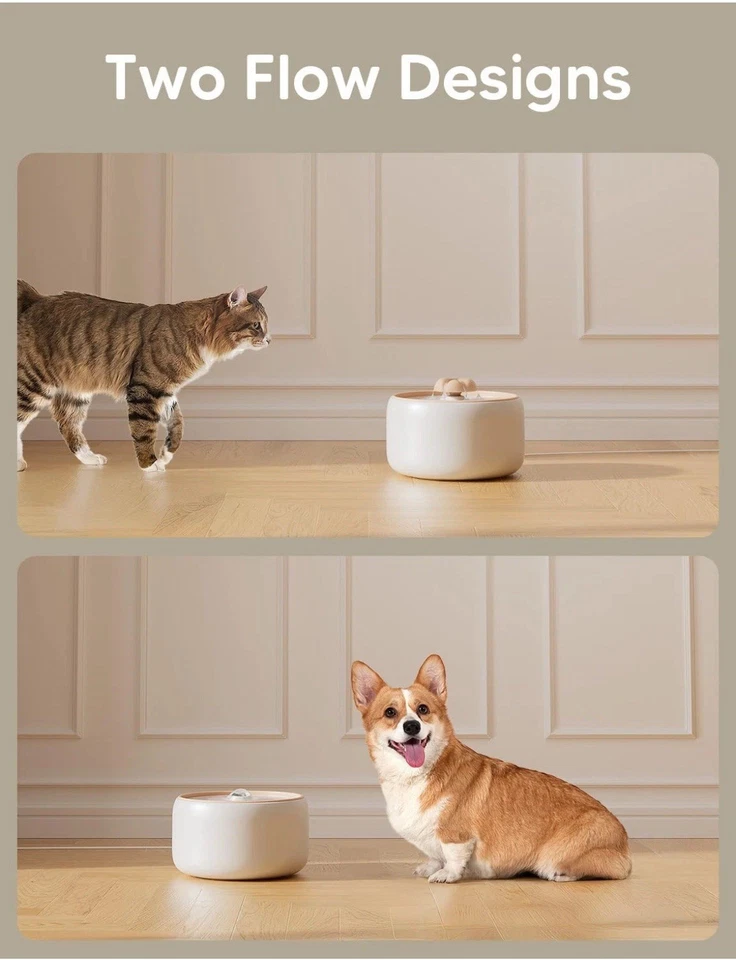 Two Flow Designs