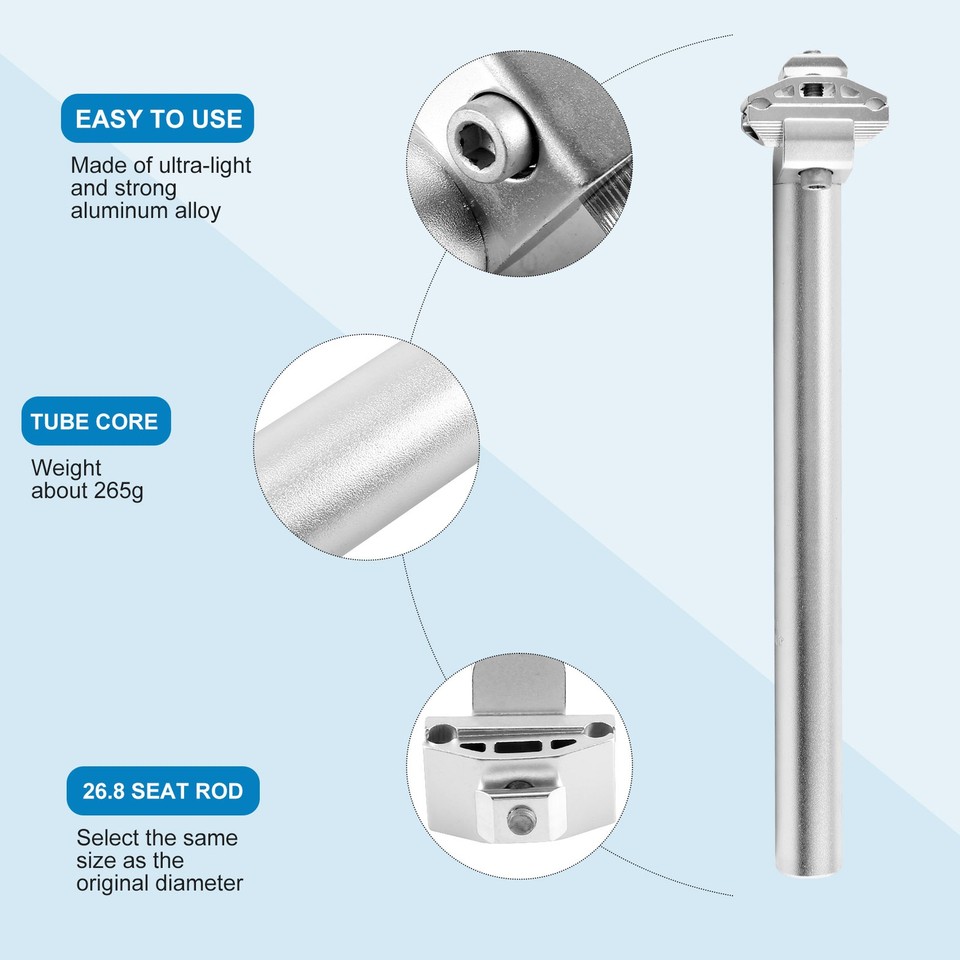 EASY TO USE

Made of ultra-light and strong aluminum alloy

TUBE CORE

Weight about 265g

26.8 SEAT ROD

Select the same size as the original diameter